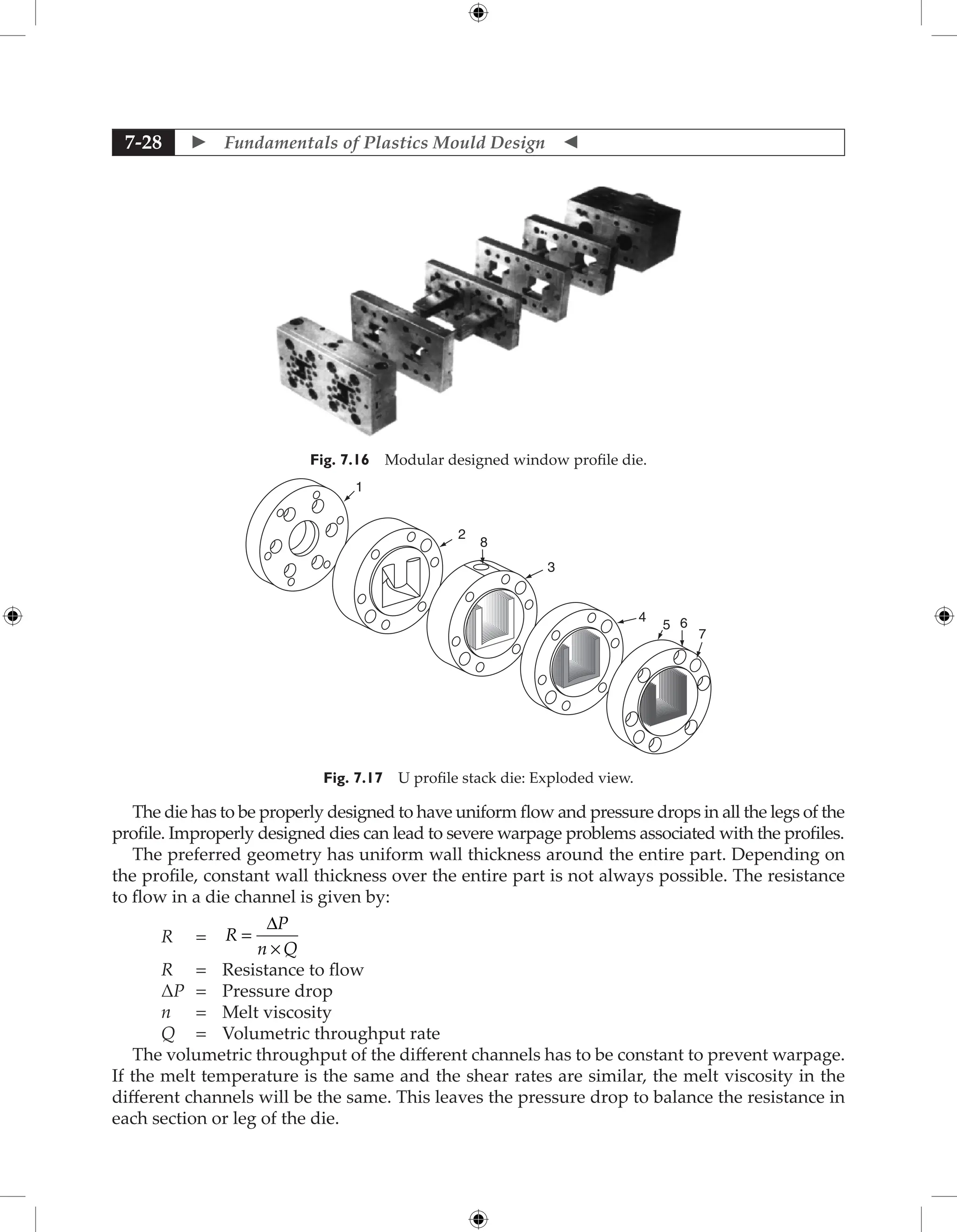 7-28 ► Fundamentals of Plastics Mould Design ◄

Fig. 7.16 Modular designed window profile die.

1
2
8
3
4
5
6
7

Fig. 7.17 U profile stack die: Exploded view.

The die has to be properly designed to have uniform flow and pressure drops in all the legs of the profile. Improperly designed dies can lead to severe warpage problems associated with the profiles.

The preferred geometry has uniform wall thickness around the entire part. Depending on the profile, constant wall thickness over the entire part is not always possible. The resistance to flow in a die channel is given by:

$R = R = \frac{\Delta P}{n \times Q}$
$R$ = Resistance to flow
$\Delta P$ = Pressure drop
$n$ = Melt viscosity
$Q$ = Volumetric throughput rate

The volumetric throughput of the different channels has to be constant to prevent warpage. If the melt temperature is the same and the shear rates are similar, the melt viscosity in the different channels will be the same. This leaves the pressure drop to balance the resistance in each section or leg of the die.