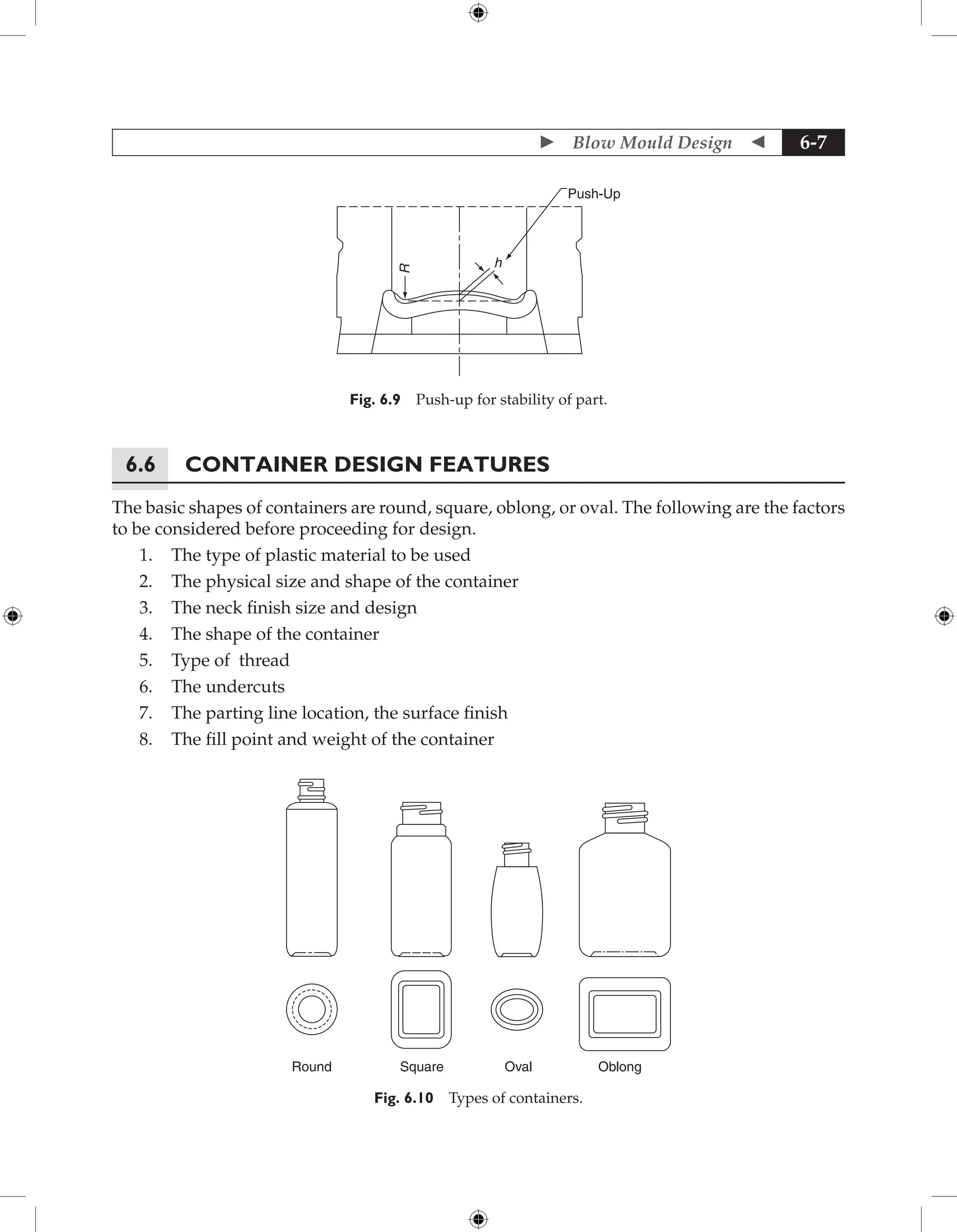 Blow Mould Design 6-7

Push-Up

R

h

Fig. 6.9 Push-up for stability of part.

6.6 CONTAINER DESIGN FEATURES

The basic shapes of containers are round, square, oblong, or oval. The following are the factors to be considered before proceeding for design.

1. The type of plastic material to be used
2. The physical size and shape of the container
3. The neck finish size and design
4. The shape of the container
5. Type of thread
6. The undercuts
7. The parting line location, the surface finish
8. The fill point and weight of the container

Round Square Oval Oblong

Fig. 6.10 Types of containers.