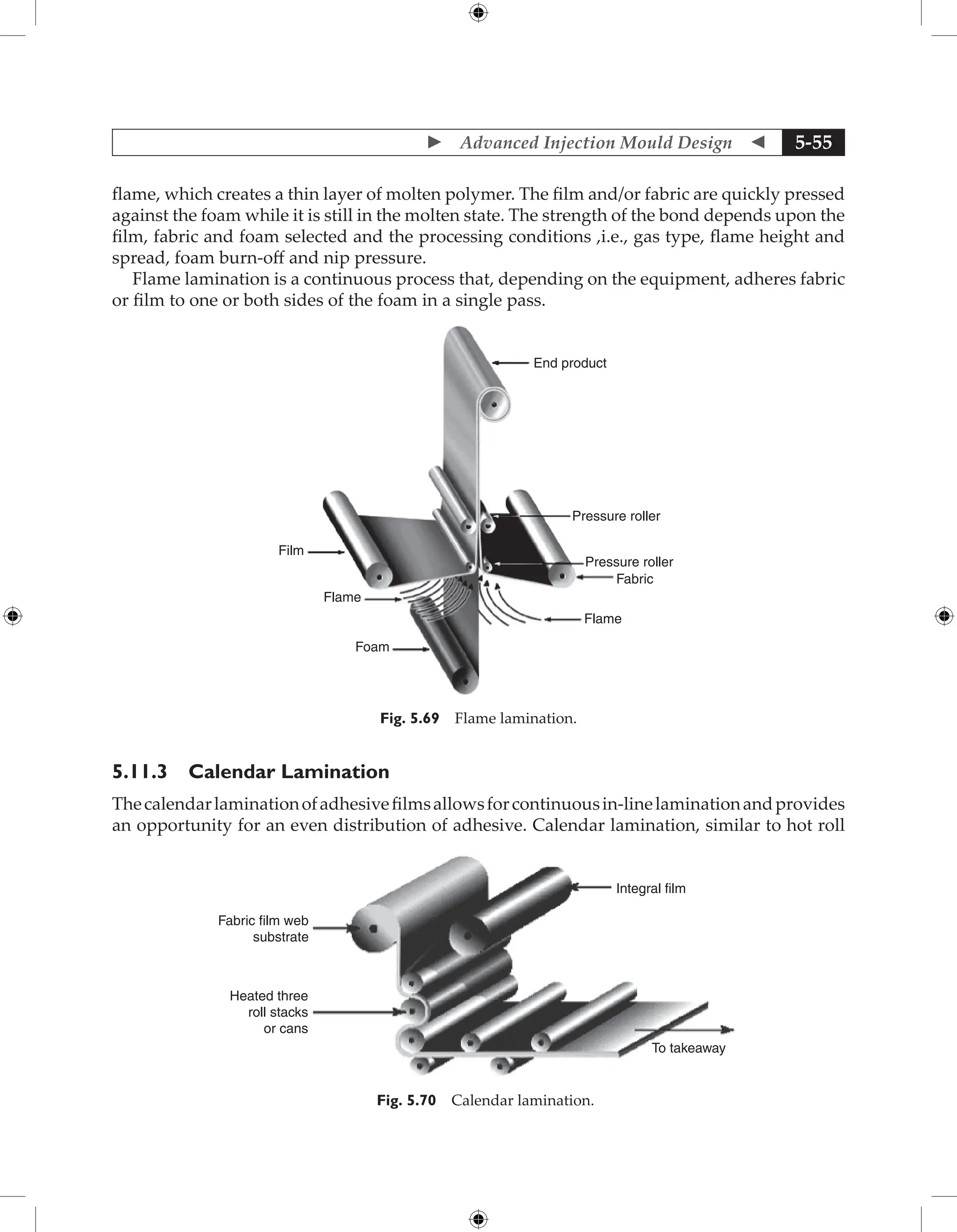 Advanced Injection Mould Design 5-55

flame, which creates a thin layer of molten polymer. The film and/or fabric are quickly pressed against the foam while it is still in the molten state. The strength of the bond depends upon the film, fabric and foam selected and the processing conditions ,i.e., gas type, flame height and spread, foam burn-off and nip pressure.

Flame lamination is a continuous process that, depending on the equipment, adheres fabric or film to one or both sides of the foam in a single pass.

End product
Pressure roller
Film
Pressure roller
Fabric
Flame
Flame
Foam

Fig. 5.69 Flame lamination.

5.11.3 Calendar Lamination

The calendar lamination of adhesive films allows for continuous in-line lamination and provides an opportunity for an even distribution of adhesive. Calendar lamination, similar to hot roll

Integral film
Fabric film web substrate
Heated three roll stacks or cans
To takeaway

Fig. 5.70 Calendar lamination.