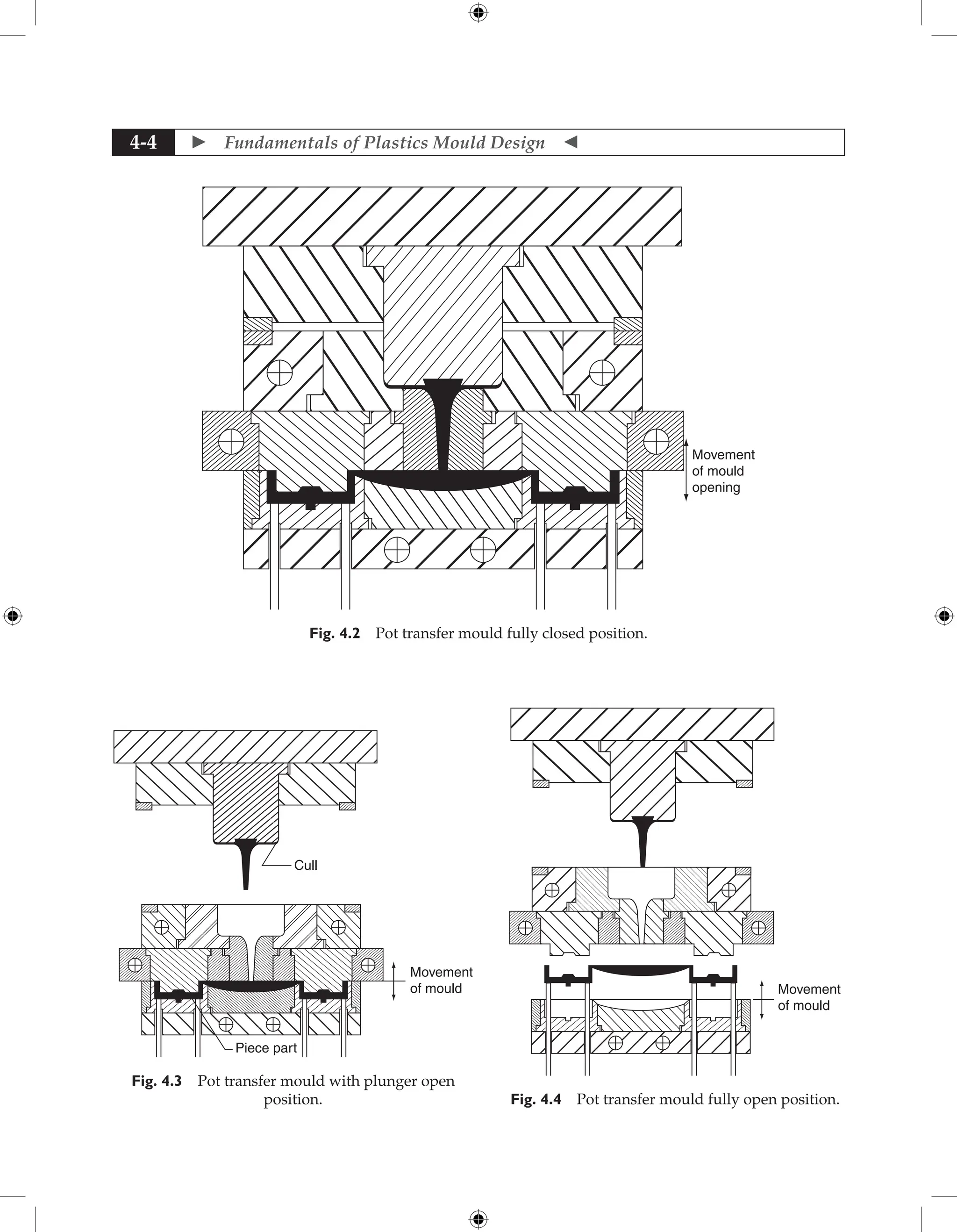 4-4 ► Fundamentals of Plastics Mould Design ◄

Movement of mould opening

Fig. 4.2 Pot transfer mould fully closed position.

Cull

Movement of mould

Piece part

Fig. 4.3 Pot transfer mould with plunger open position.

Movement of mould

Fig. 4.4 Pot transfer mould fully open position.