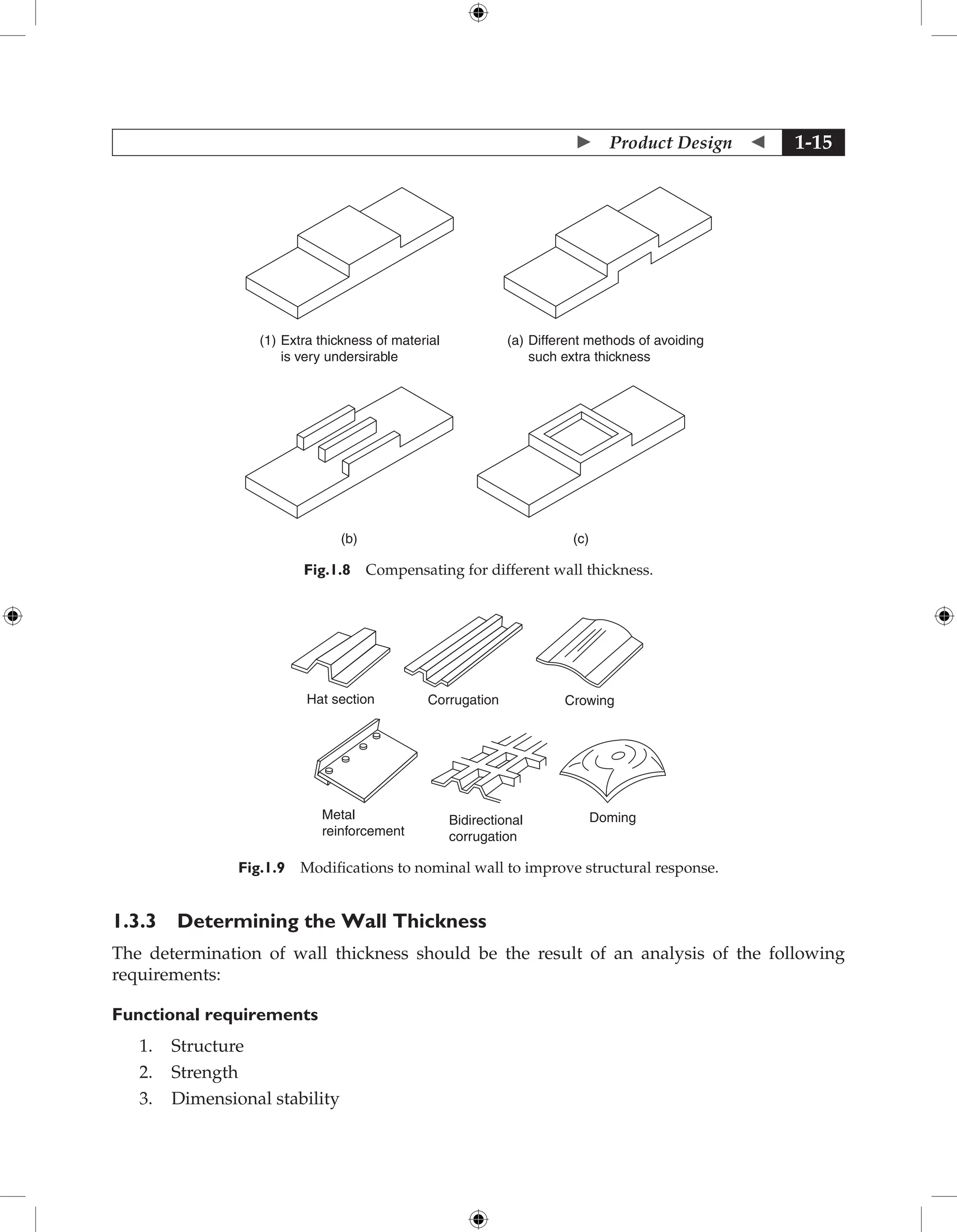 Product Design 1-15

(1) Extra thickness of material is very undersirable

(a) Different methods of avoiding such extra thickness

(b)

(c)

Fig.1.8 Compensating for different wall thickness.

Hat section

Corrugation

Crowing

Metal reinforcement

Bidirectional corrugation

Doming

Fig.1.9 Modifications to nominal wall to improve structural response.

1.3.3 Determining the Wall Thickness

The determination of wall thickness should be the result of an analysis of the following requirements:

Functional requirements

1. Structure
2. Strength
3. Dimensional stability