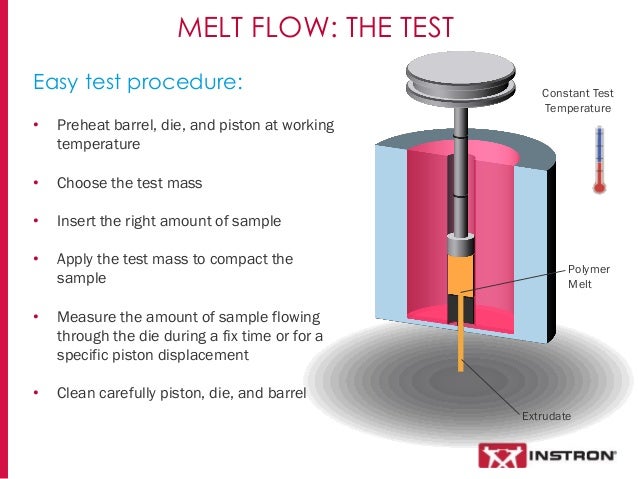 MELT FLOW: THE TEST

Easy test procedure:

• Preheat barrel, die, and piston at working temperature

• Choose the test mass

• Insert the right amount of sample

• Apply the test mass to compact the sample

• Measure the amount of sample flowing through the die during a fix time or for a specific piston displacement

• Clean carefully piston, die, and barrel

Constant Test Temperature

Polymer Melt

Extrudate

INSTRON