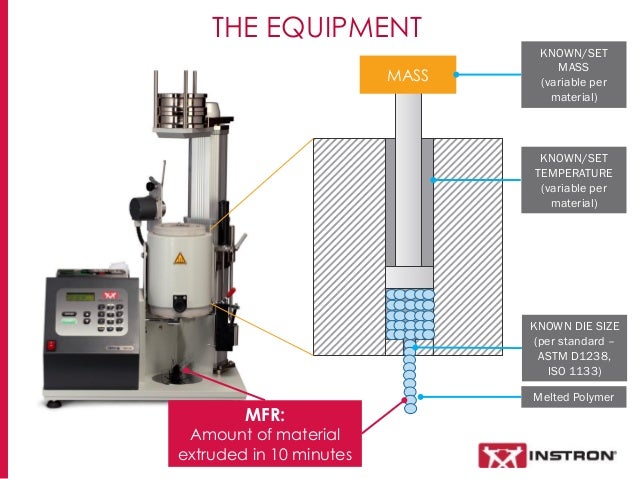 THE EQUIPMENT

MASS

KNOWN/SET MASS (variable per material)

KNOWN/SET TEMPERATURE (variable per material)

KNOWN DIE SIZE (per standard – ASTM D1238, ISO 1133)

Melted Polymer

MFR:
Amount of material extruded in 10 minutes

INSTRON