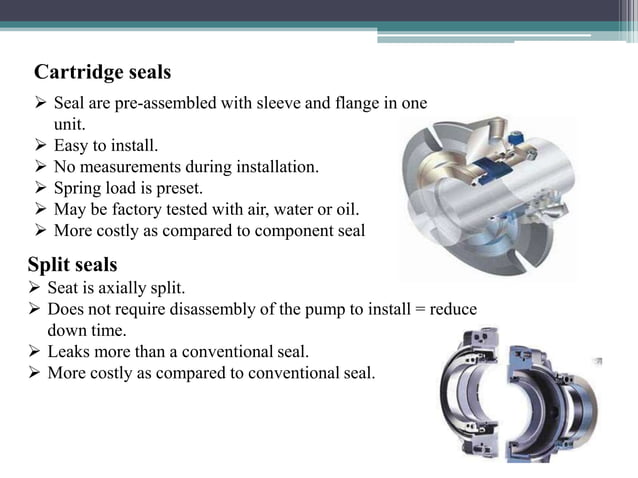 Cartridge seals

➢ Seal are pre-assembled with sleeve and flange in one unit.
➢ Easy to install.
➢ No measurements during installation.
➢ Spring load is preset.
➢ May be factory tested with air, water or oil.
➢ More costly as compared to component seal

Split seals

➢ Seat is axially split.
➢ Does not require disassembly of the pump to install = reduce down time.
➢ Leaks more than a conventional seal.
➢ More costly as compared to conventional seal.