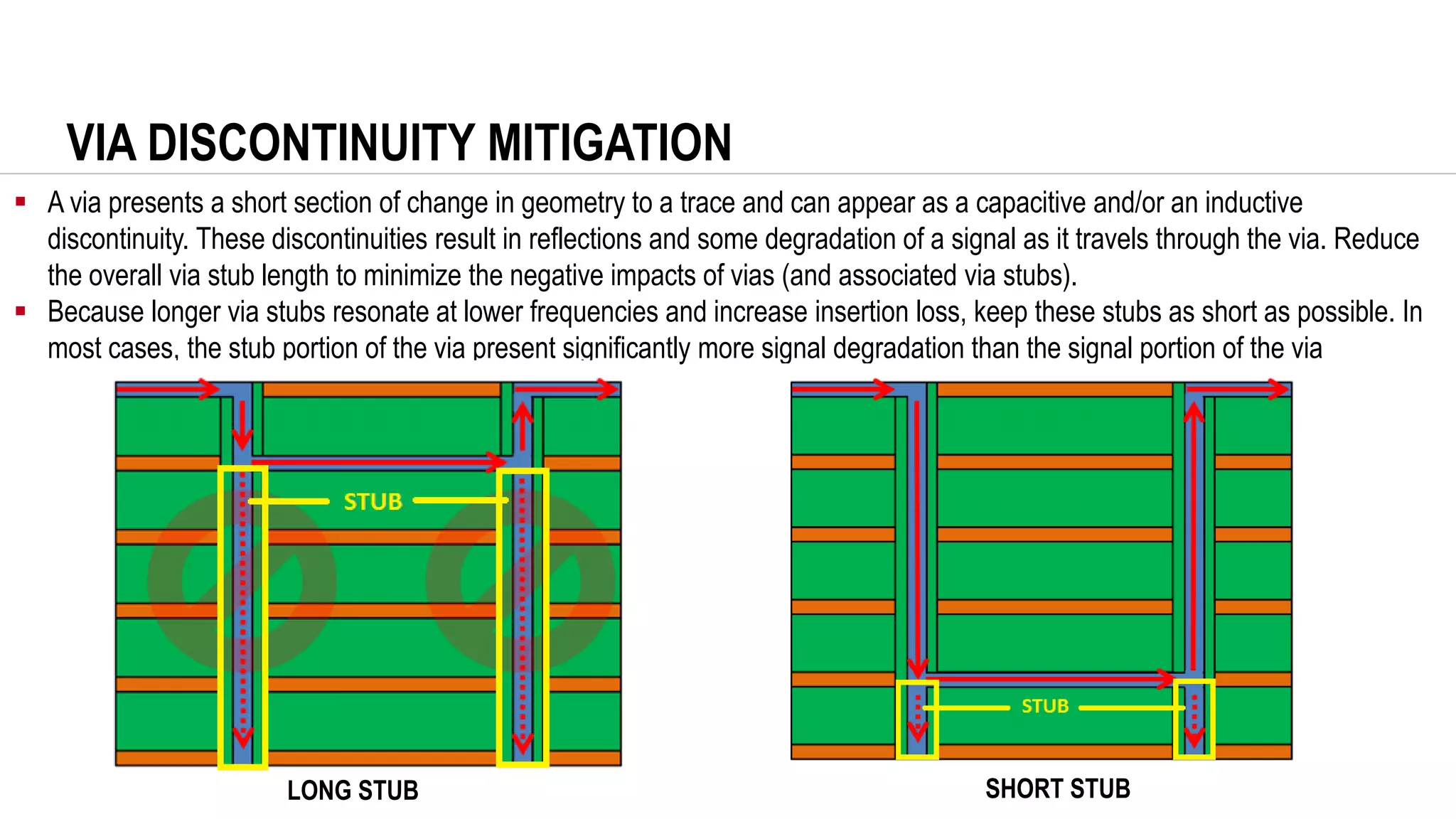 VIA DISCONTINUITY MITIGATION

▪ A via presents a short section of change in geometry to a trace and can appear as a capacitive and/or an inductive discontinuity. These discontinuities result in reflections and some degradation of a signal as it travels through the via. Reduce the overall via stub length to minimize the negative impacts of vias (and associated via stubs).

▪ Because longer via stubs resonate at lower frequencies and increase insertion loss, keep these stubs as short as possible. In most cases, the stub portion of the via present significantly more signal degradation than the signal portion of the via

STUB

LONG STUB

STUB

SHORT STUB