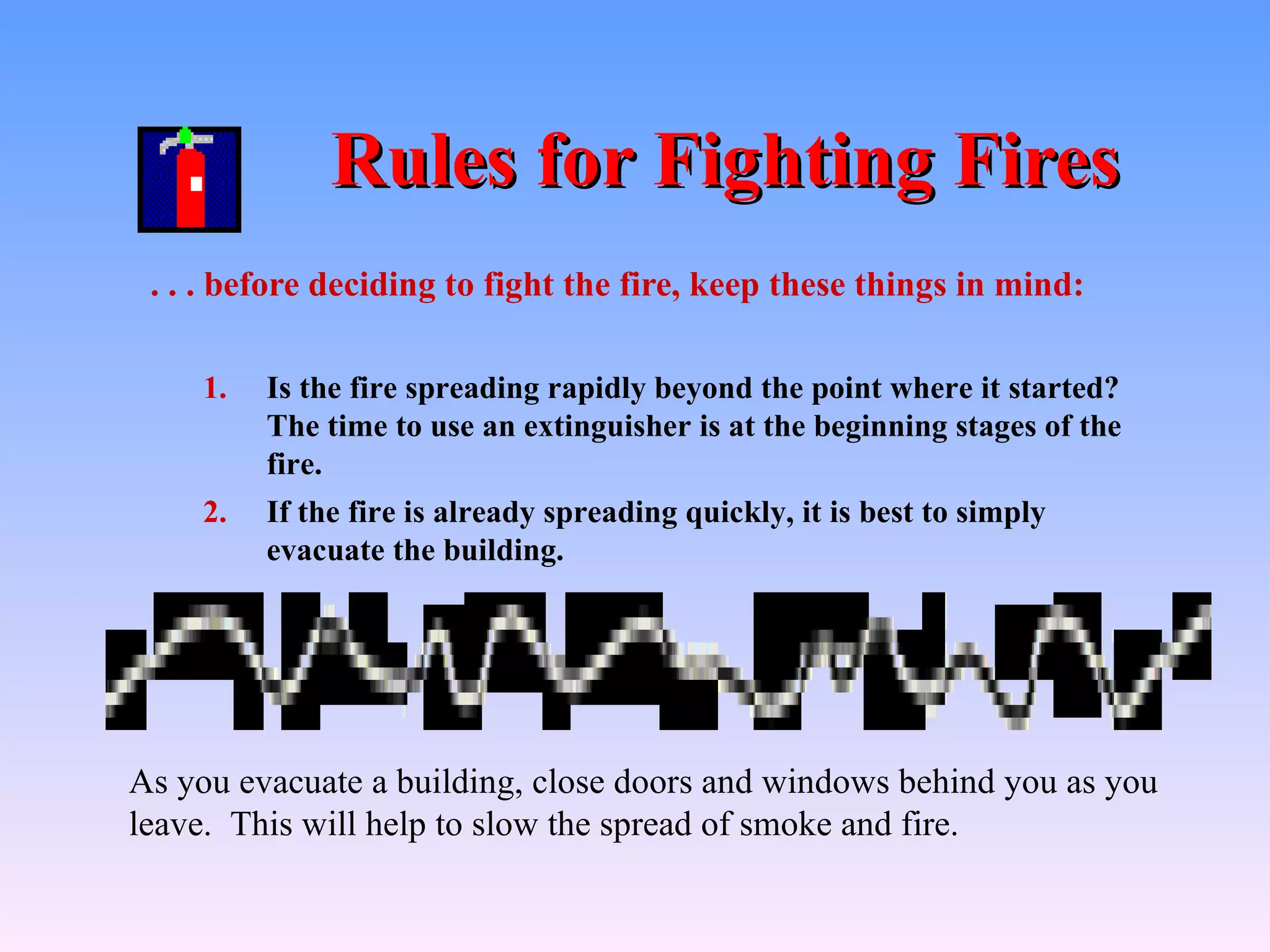 Rules for Fighting Fires

. . . before deciding to fight the fire, keep these things in mind:

1. Is the fire spreading rapidly beyond the point where it started? The time to use an extinguisher is at the beginning stages of the fire.

2. If the fire is already spreading quickly, it is best to simply evacuate the building.

As you evacuate a building, close doors and windows behind you as you leave. This will help to slow the spread of smoke and fire.