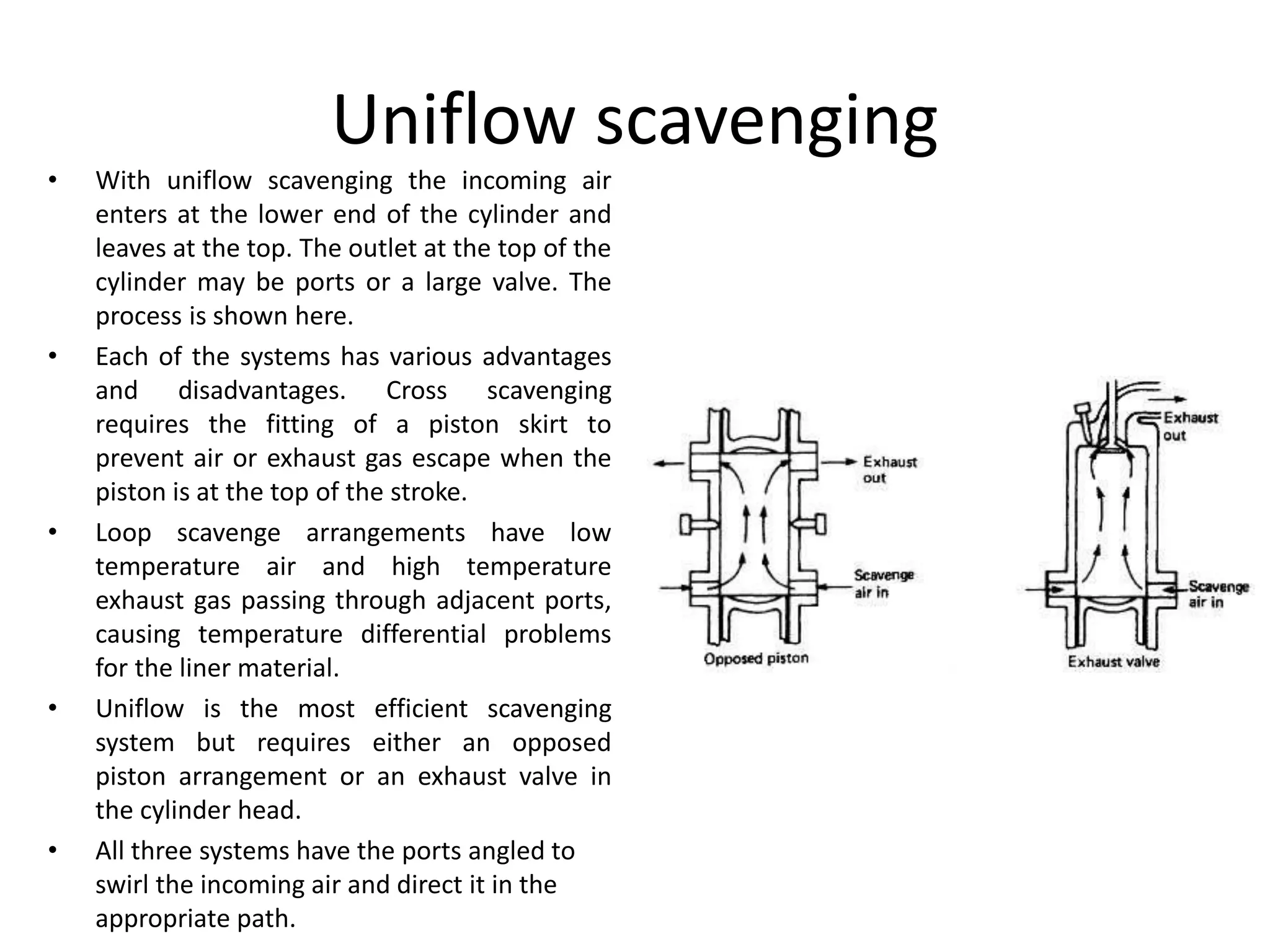 Uniflow scavenging

• With uniflow scavenging the incoming air enters at the lower end of the cylinder and leaves at the top. The outlet at the top of the cylinder may be ports or a large valve. The process is shown here.

• Each of the systems has various advantages and disadvantages. Cross scavenging requires the fitting of a piston skirt to prevent air or exhaust gas escape when the piston is at the top of the stroke.

• Loop scavenge arrangements have low temperature air and high temperature exhaust gas passing through adjacent ports, causing temperature differential problems for the liner material.

• Uniflow is the most efficient scavenging system but requires either an opposed piston arrangement or an exhaust valve in the cylinder head.

• All three systems have the ports angled to swirl the incoming air and direct it in the appropriate path.

Exhaust out

Scavenge air in

Opposed piston

Exhaust out

Scavenge air in

Exhaust valve