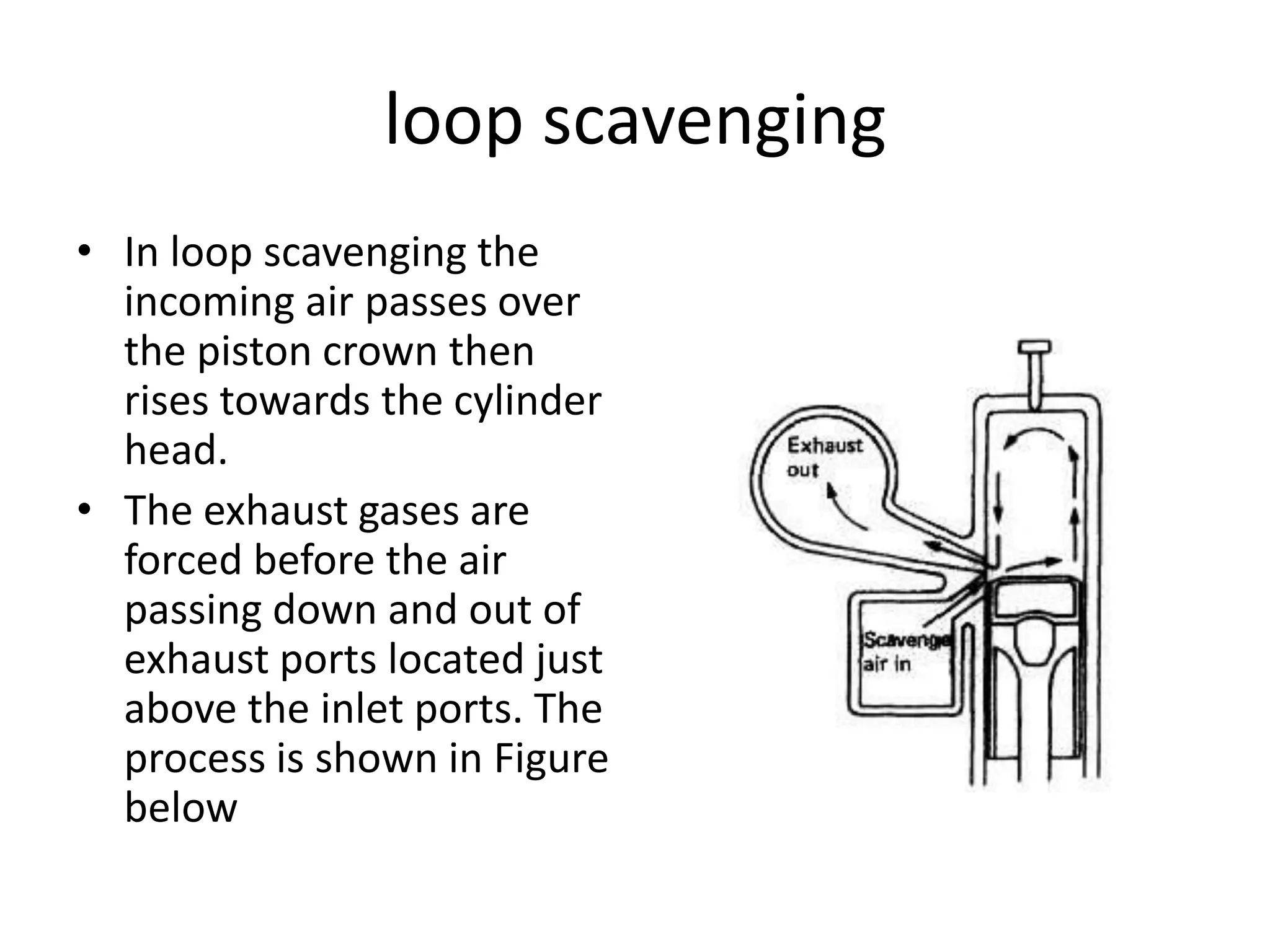 loop scavenging

• In loop scavenging the incoming air passes over the piston crown then rises towards the cylinder head.

• The exhaust gases are forced before the air passing down and out of exhaust ports located just above the inlet ports. The process is shown in Figure below

Exhaust out

Scavenge air in