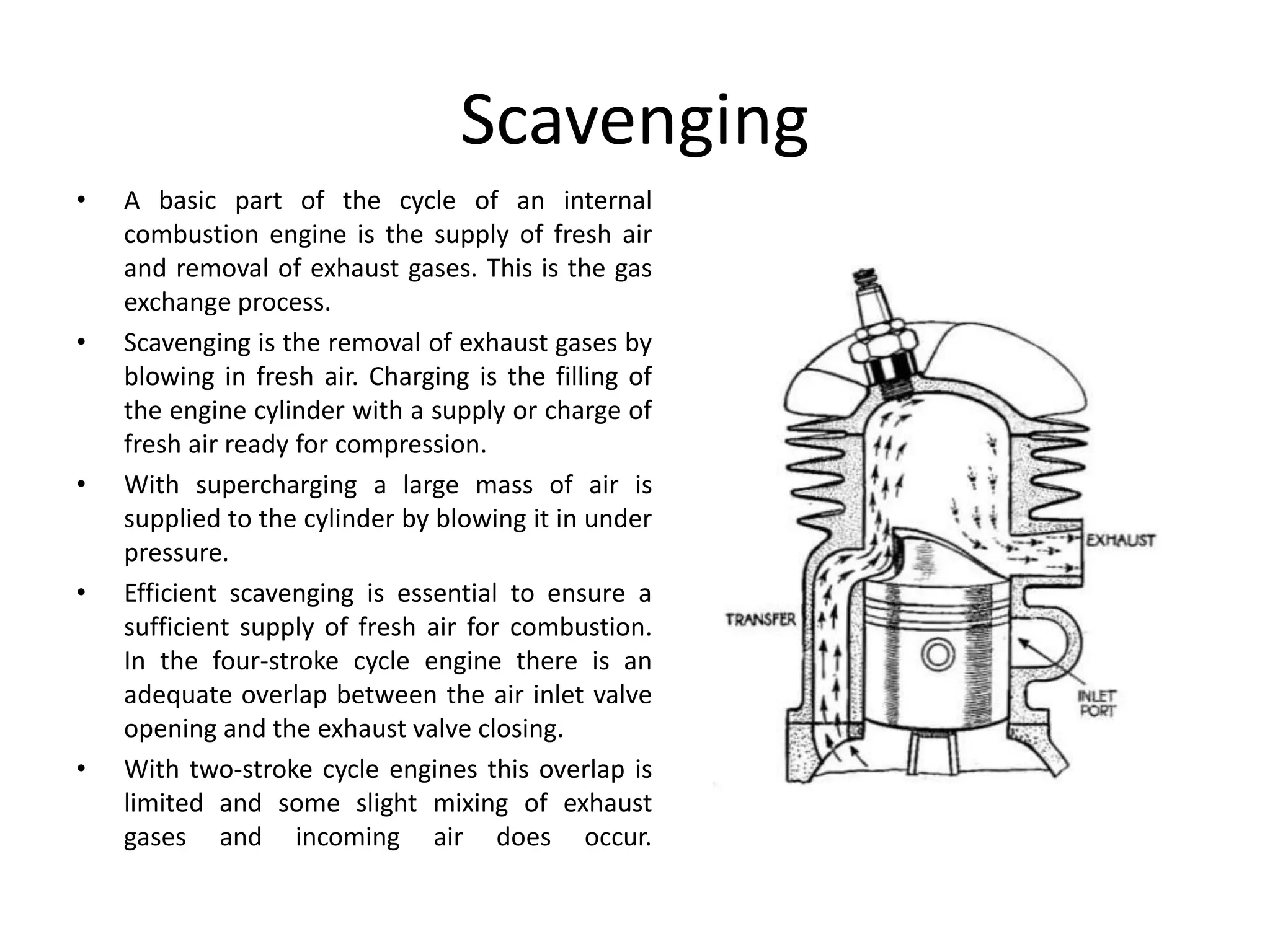 Scavenging

• A basic part of the cycle of an internal combustion engine is the supply of fresh air and removal of exhaust gases. This is the gas exchange process.

• Scavenging is the removal of exhaust gases by blowing in fresh air. Charging is the filling of the engine cylinder with a supply or charge of fresh air ready for compression.

• With supercharging a large mass of air is supplied to the cylinder by blowing it in under pressure.

• Efficient scavenging is essential to ensure a sufficient supply of fresh air for combustion. In the four-stroke cycle engine there is an adequate overlap between the air inlet valve opening and the exhaust valve closing.

• With two-stroke cycle engines this overlap is limited and some slight mixing of exhaust gases and incoming air does occur.

EXHAUST
TRANSFER
INLET PORT