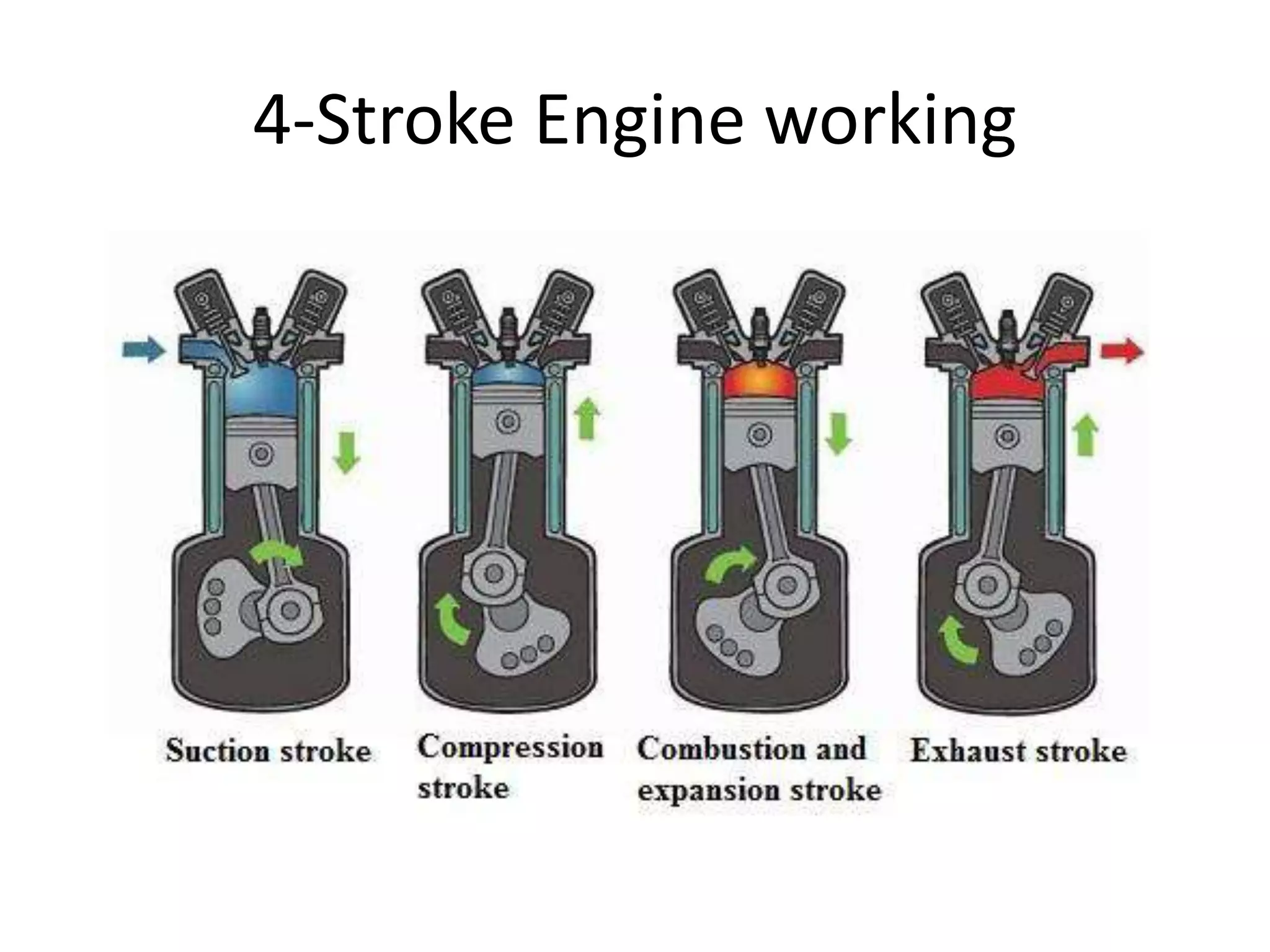 4-Stroke Engine working

Suction stroke

Compression stroke

Combustion and expansion stroke

Exhaust stroke