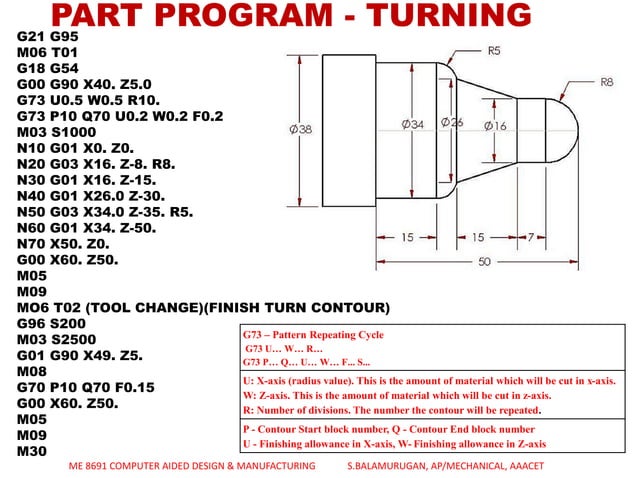 PART PROGRAM - TURNING

G21 G95
M06 T01
G18 G54
G00 G90 X40. Z5.0
G73 U0.5 W0.5 R10.
G73 P10 Q70 U0.2 W0.2 F0.2
M03 S1000
N10 G01 X0. Z0.
N20 G03 X16. Z-8. R8.
N30 G01 X16. Z-15.
N40 G01 X26.0 Z-30.
N50 G03 X34.0 Z-35. R5.
N60 G01 X34. Z-50.
N70 X50. Z0.
G00 X60. Z50.
M05
M09
MO6 T02 (TOOL CHANGE)(FINISH TURN CONTOUR)
G96 S200
M03 S2500
G01 G90 X49. Z5.
M08
G70 P10 Q70 F0.15
G00 X60. Z50.
M05
M09
M30

R5
R8
Ø38
Ø34
Ø26
Ø16
15
15
7
50

G73 – Pattern Repeating Cycle
G73 U… W… R…
G73 P… Q… U… W… F… S…

U: X-axis (radius value). This is the amount of material which will be cut in x-axis.
W: Z-axis. This is the amount of material which will be cut in z-axis.
R: Number of divisions. The number the contour will be repeated.

P - Contour Start block number, Q - Contour End block number
U - Finishing allowance in X-axis, W- Finishing allowance in Z-axis

ME 8691 COMPUTER AIDED DESIGN & MANUFACTURING S.BALAMURUGAN, AP/MECHANICAL, AAACET