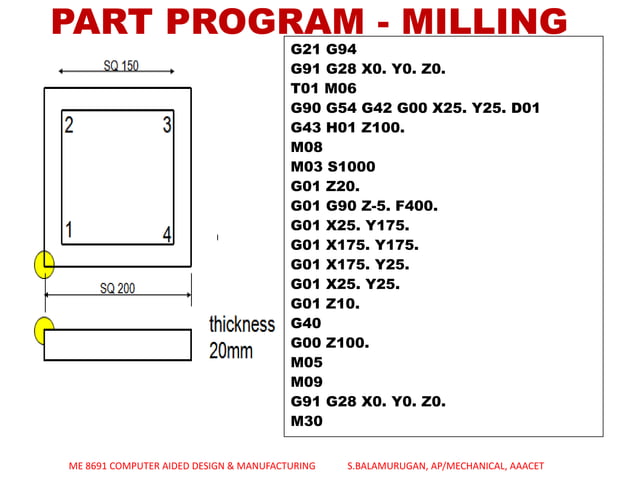 PART PROGRAM - MILLING

SQ 150

2
3
1
4

SQ 200

thickness
20mm

G21 G94
G91 G28 X0. Y0. Z0.
T01 M06
G90 G54 G42 G00 X25. Y25. D01
G43 H01 Z100.
M08
M03 S1000
G01 Z20.
G01 G90 Z-5. F400.
G01 X25. Y175.
G01 X175. Y175.
G01 X175. Y25.
G01 X25. Y25.
G01 Z10.
G40
G00 Z100.
M05
M09
G91 G28 X0. Y0. Z0.
M30

ME 8691 COMPUTER AIDED DESIGN & MANUFACTURING S.BALAMURUGAN, AP/MECHANICAL, AAACET