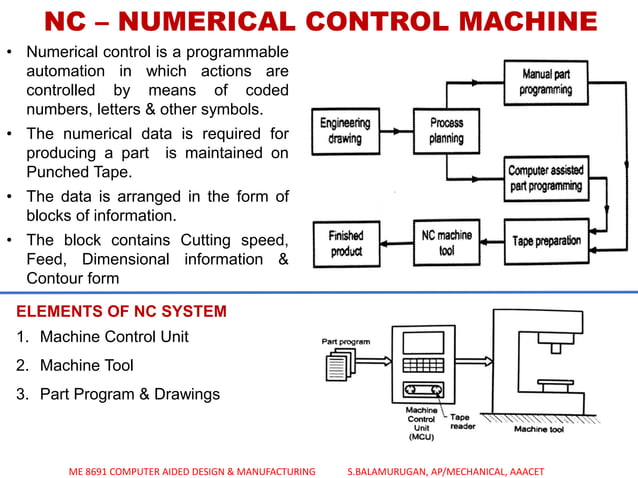 NC – NUMERICAL CONTROL MACHINE

• Numerical control is a programmable automation in which actions are controlled by means of coded numbers, letters & other symbols.

• The numerical data is required for producing a part is maintained on Punched Tape.

• The data is arranged in the form of blocks of information.

• The block contains Cutting speed, Feed, Dimensional information & Contour form

Engineering drawing

Process planning

Manual part programming

Computer assisted part programming

Tape preparation

NC machine tool

Finished product

ELEMENTS OF NC SYSTEM

1. Machine Control Unit

2. Machine Tool

3. Part Program & Drawings

Part program

Machine Control Unit (MCU)

Tape reader

Machine tool

ME 8691 COMPUTER AIDED DESIGN & MANUFACTURING S.BALAMURUGAN, AP/MECHANICAL, AAACET