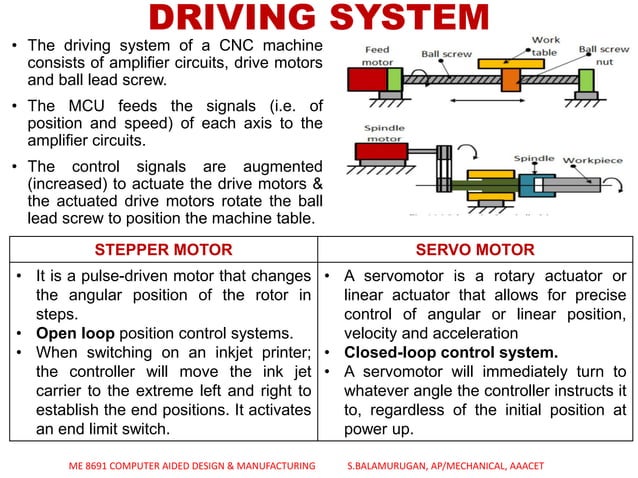 DRIVING SYSTEM

• The driving system of a CNC machine consists of amplifier circuits, drive motors and ball lead screw.

• The MCU feeds the signals (i.e. of position and speed) of each axis to the amplifier circuits.

• The control signals are augmented (increased) to actuate the drive motors & the actuated drive motors rotate the ball lead screw to position the machine table.

Feed motor

Ball screw

Work table

Ball screw nut

Spindle motor

Spindle

Workpiece

| STEPPER MOTOR | SERVO MOTOR |
|---|---|
| • It is a pulse-driven motor that changes the angular position of the rotor in steps. • **Open loop** position control systems. • When switching on an inkjet printer; the controller will move the ink jet carrier to the extreme left and right to establish the end positions. It activates an end limit switch. | • A servomotor is a rotary actuator or linear actuator that allows for precise control of angular or linear position, velocity and acceleration • **Closed-loop control system.** • A servomotor will immediately turn to whatever angle the controller instructs it to, regardless of the initial position at power up. |

ME 8691 COMPUTER AIDED DESIGN & MANUFACTURING S.BALAMURUGAN, AP/MECHANICAL, AAACET