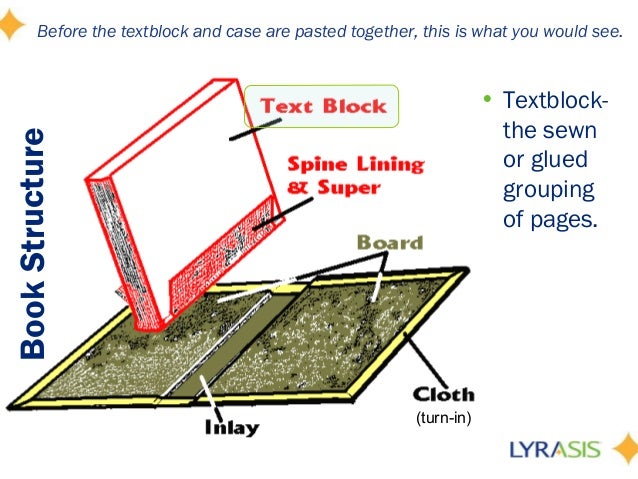 Before the textblock and case are pasted together, this is what you would see.

Book Structure

Text Block

Spine Lining & Super

Board

Cloth
(turn-in)

Inlay

• Textblock- the sewn or glued grouping of pages.

LYRASIS