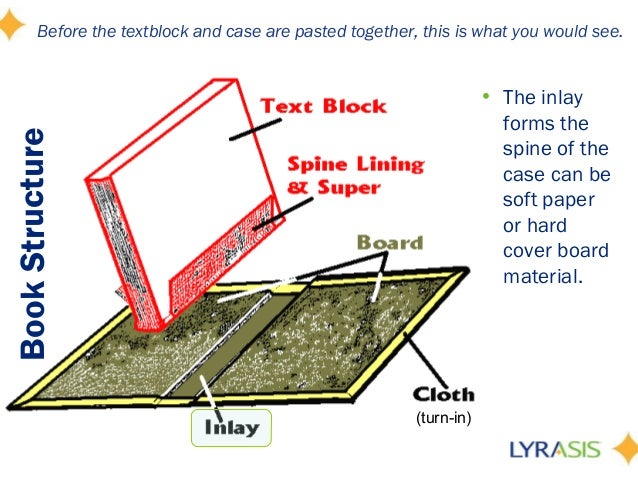 Before the textblock and case are pasted together, this is what you would see.

Book Structure

Text Block

Spine Lining & Super

Board

Cloth
(turn-in)

Inlay

• The inlay forms the spine of the case can be soft paper or hard cover board material.

LYRASIS