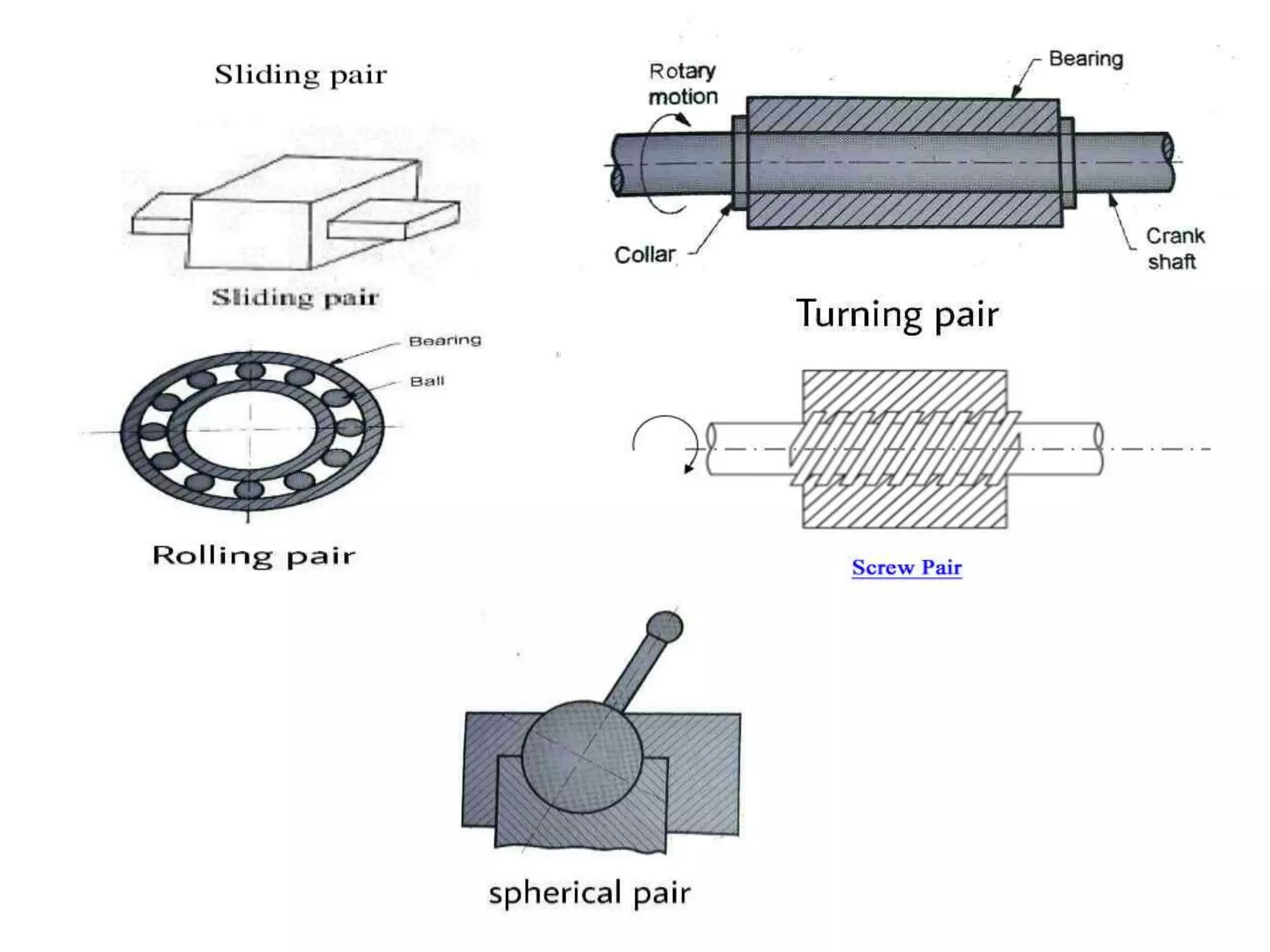 Sliding pair

Sliding pair

Rotary motion

Bearing

Collar

Crank shaft

Turning pair

Bearing

Ball

Rolling pair

Screw Pair

spherical pair