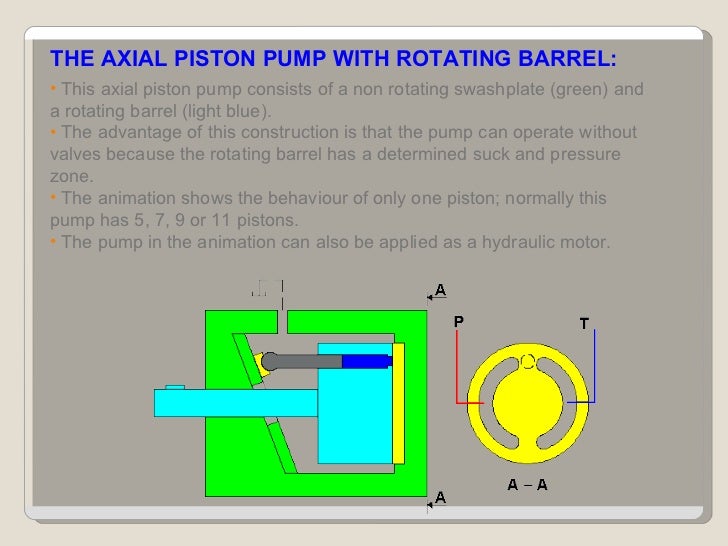 THE AXIAL PISTON PUMP WITH ROTATING BARREL:

• This axial piston pump consists of a non rotating swashplate (green) and a rotating barrel (light blue).
• The advantage of this construction is that the pump can operate without valves because the rotating barrel has a determined suck and pressure zone.
• The animation shows the behaviour of only one piston; normally this pump has 5, 7, 9 or 11 pistons.
• The pump in the animation can also be applied as a hydraulic motor.

A

P

T

A – A

A