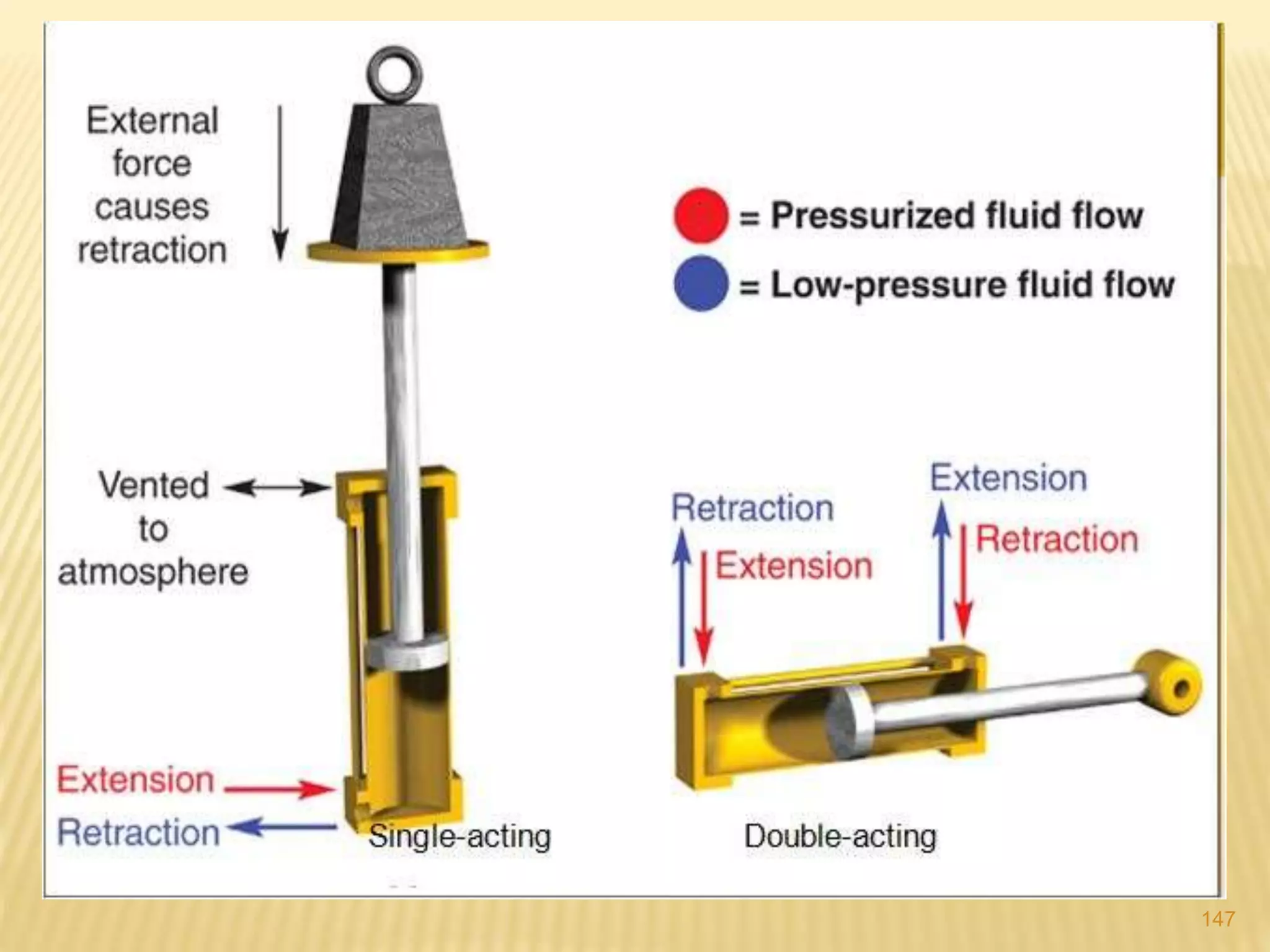 External force causes retraction

= Pressurized fluid flow
= Low-pressure fluid flow

Vented to atmosphere

Extension
Retraction
Single-acting

Retraction
Extension
Extension
Retraction
Double-acting

147