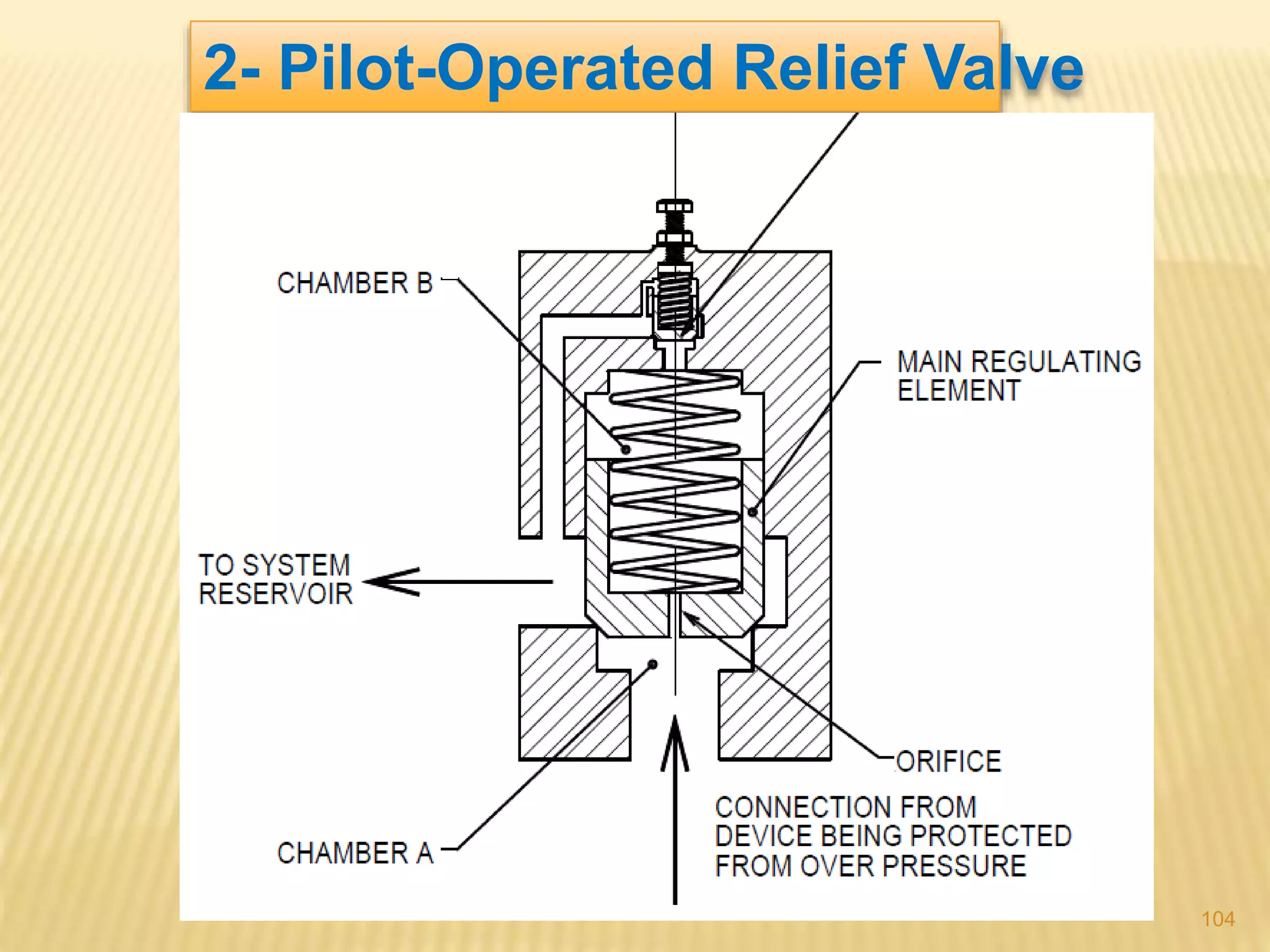 2- Pilot-Operated Relief Valve

CHAMBER B

MAIN REGULATING ELEMENT

TO SYSTEM RESERVOIR

ORIFICE

CONNECTION FROM DEVICE BEING PROTECTED FROM OVER PRESSURE

CHAMBER A

104