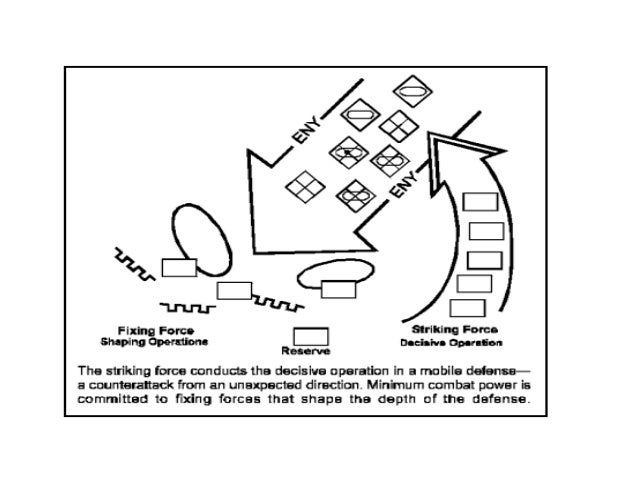 ENY

ENY

Fixing Force
Shaping Operations

Reserve

Striking Force
Decisive Operation

The striking force conducts the decisive operation in a mobile defense—a counterattack from an unexpected direction. Minimum combat power is committed to fixing forces that shape the depth of the defense.