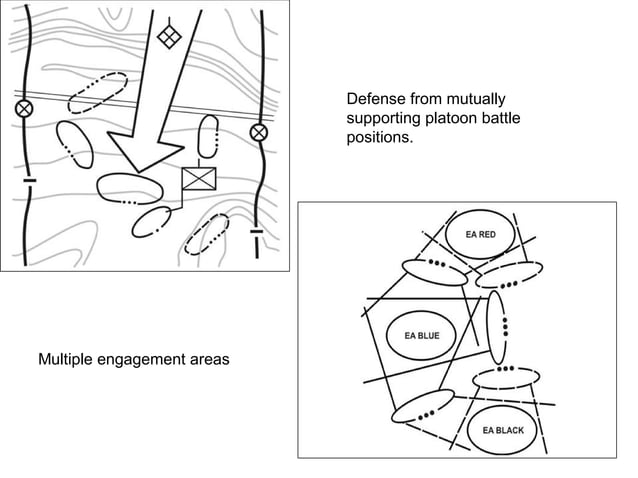 Defense from mutually supporting platoon battle positions.

EA RED

EA BLUE

EA BLACK

Multiple engagement areas