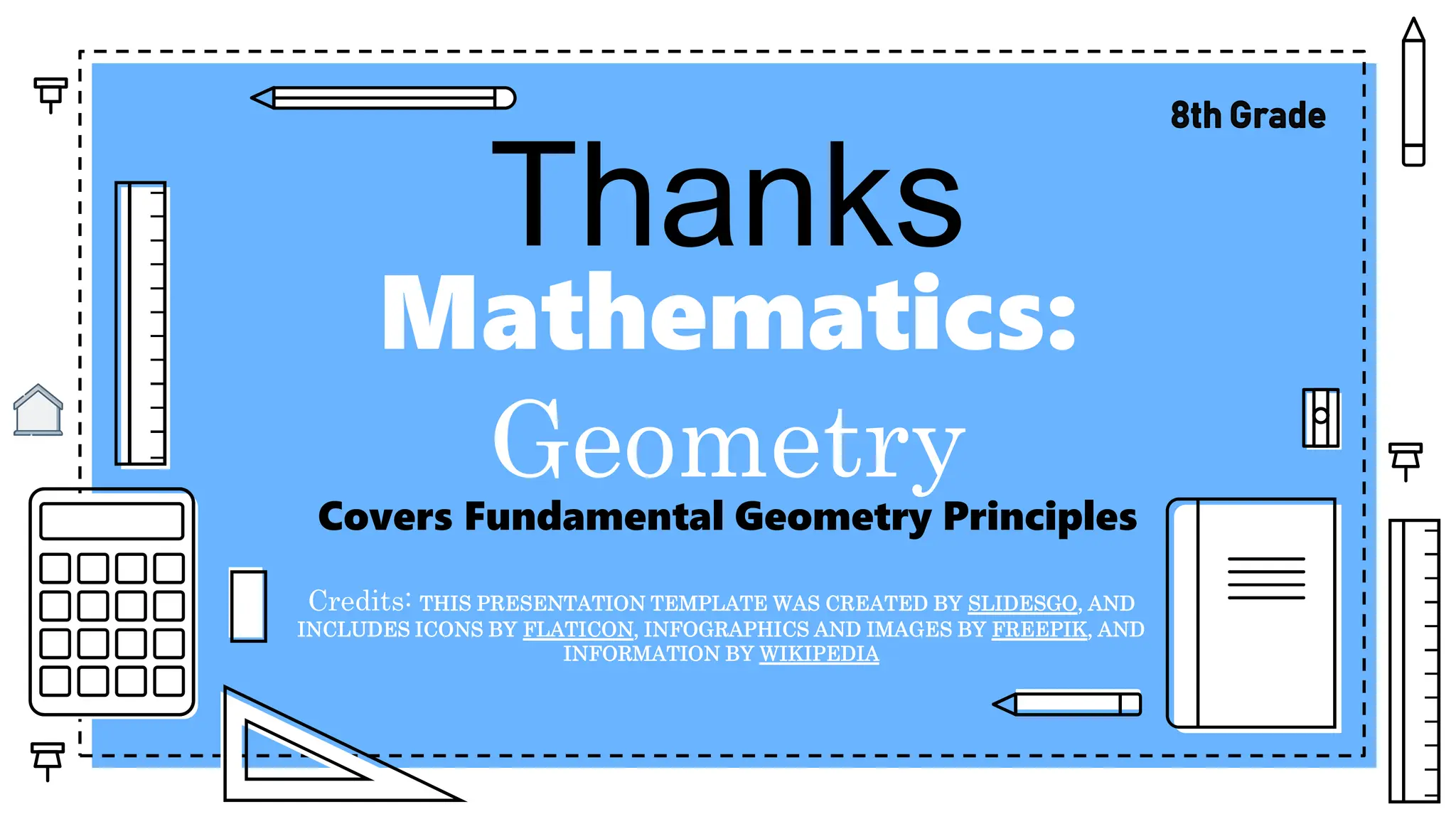 8th Grade

Thanks

Mathematics:

Geometry

Covers Fundamental Geometry Principles

Credits: THIS PRESENTATION TEMPLATE WAS CREATED BY SLIDESGO, AND INCLUDES ICONS BY FLATICON, INFOGRAPHICS AND IMAGES BY FREEPIK, AND INFORMATION BY WIKIPEDIA