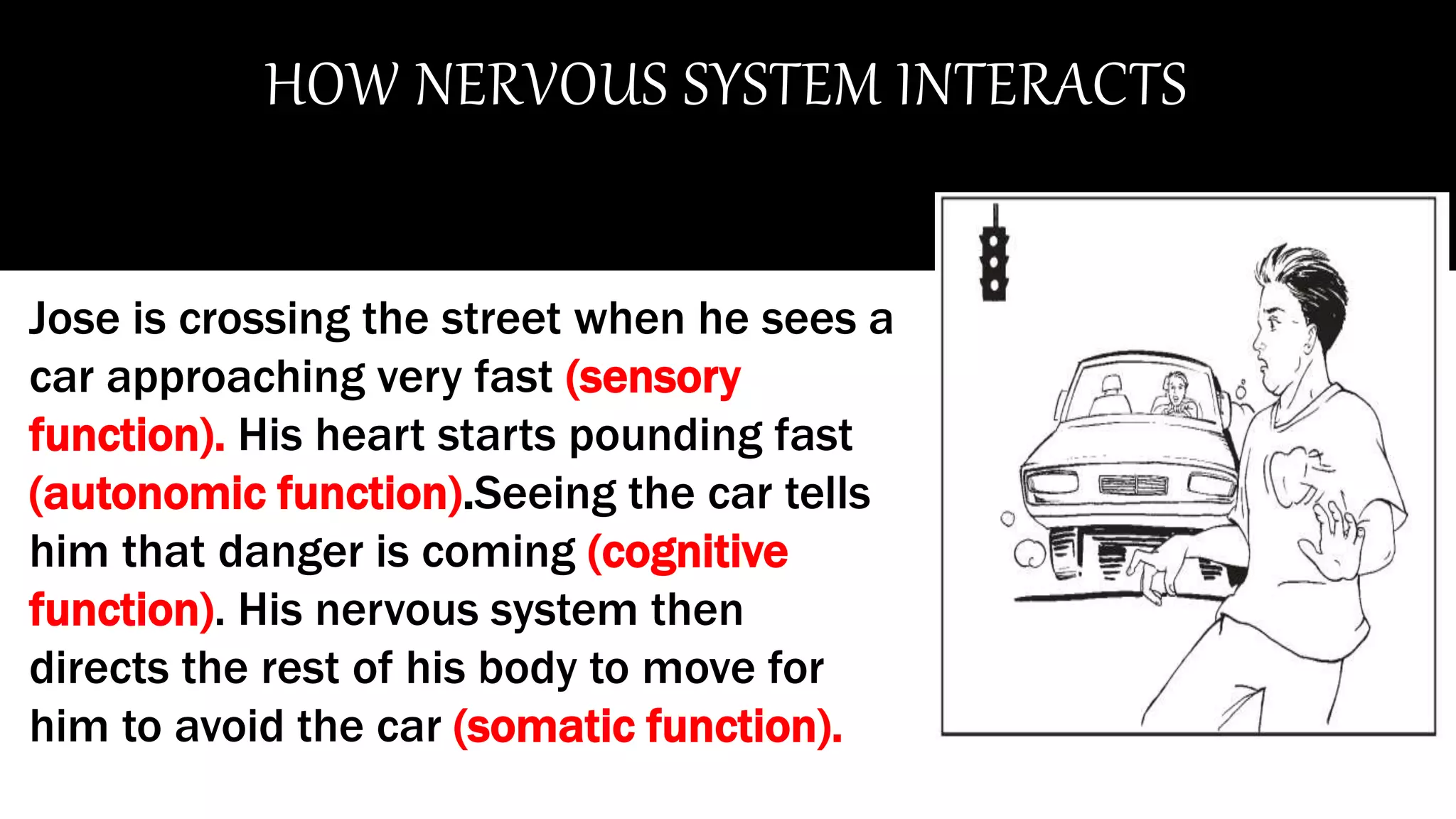 HOW NERVOUS SYSTEM INTERACTS

Jose is crossing the street when he sees a car approaching very fast (sensory function). His heart starts pounding fast (autonomic function).Seeing the car tells him that danger is coming (cognitive function). His nervous system then directs the rest of his body to move for him to avoid the car (somatic function).