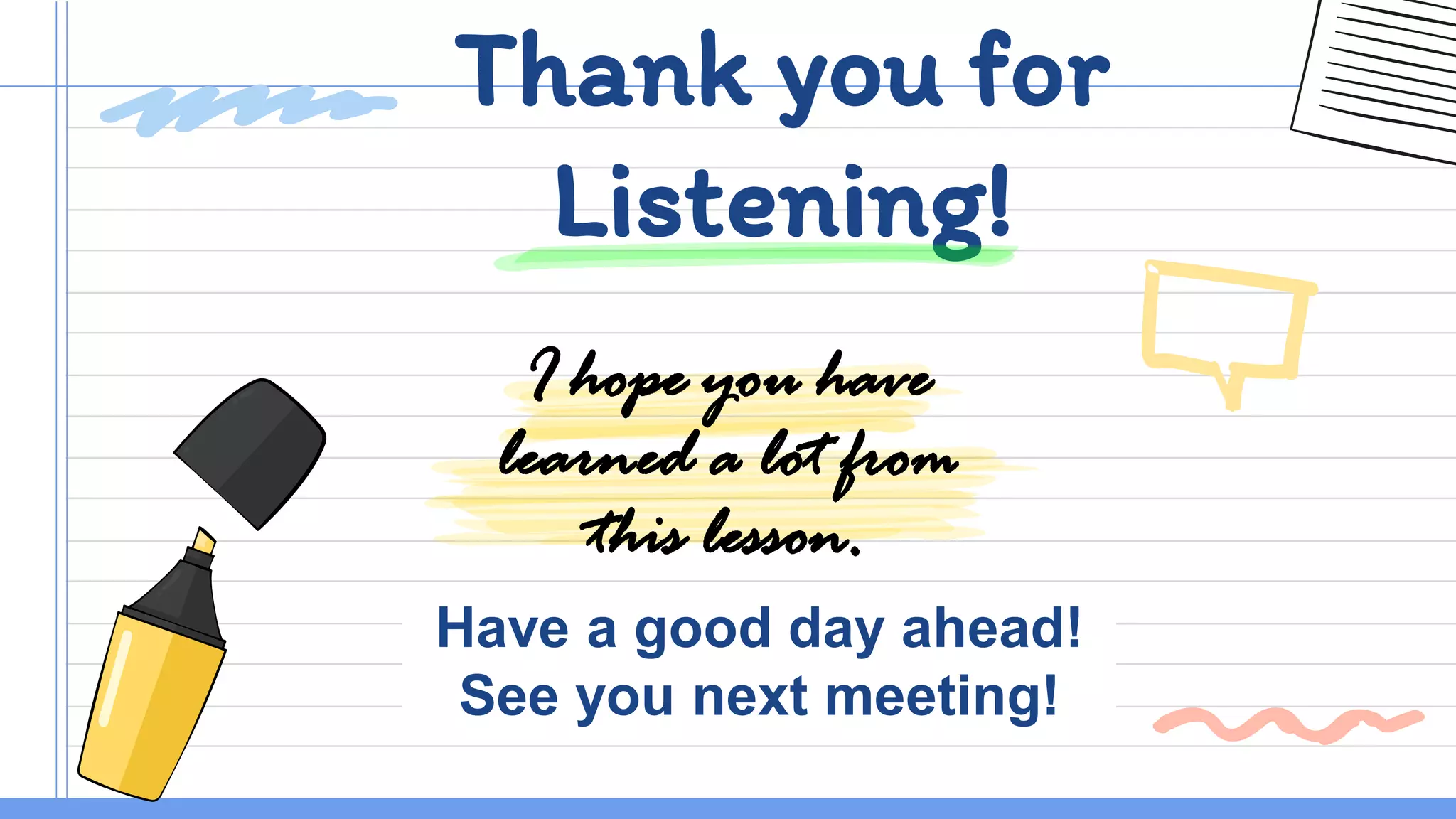 Thank you for Listening!

I hope you have learned a lot from this lesson.

Have a good day ahead!
See you next meeting!