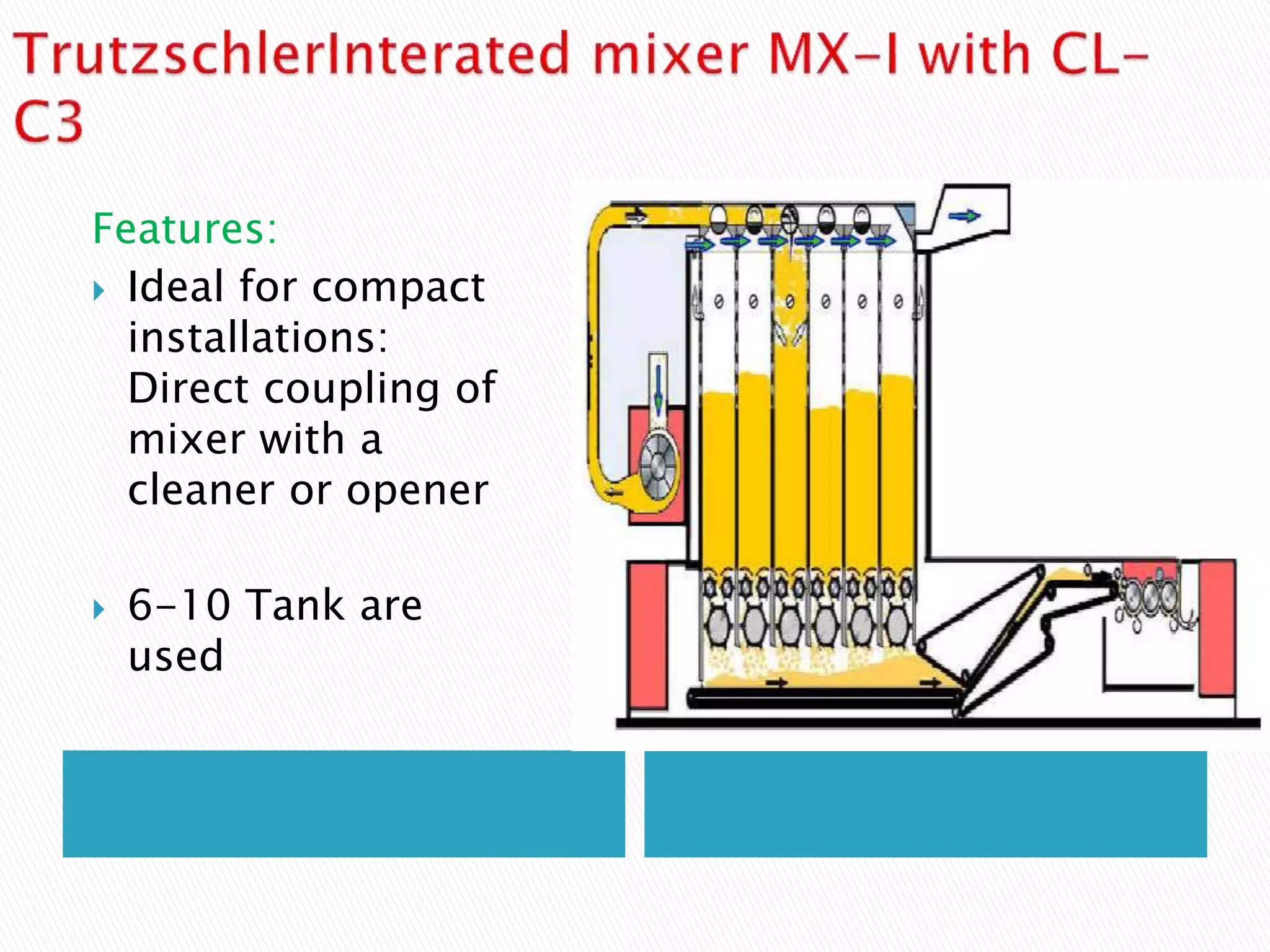 TrutzschlerInterated mixer MX-I with CL-C3

Features:

Ideal for compact installations: Direct coupling of mixer with a cleaner or opener

6-10 Tank are used