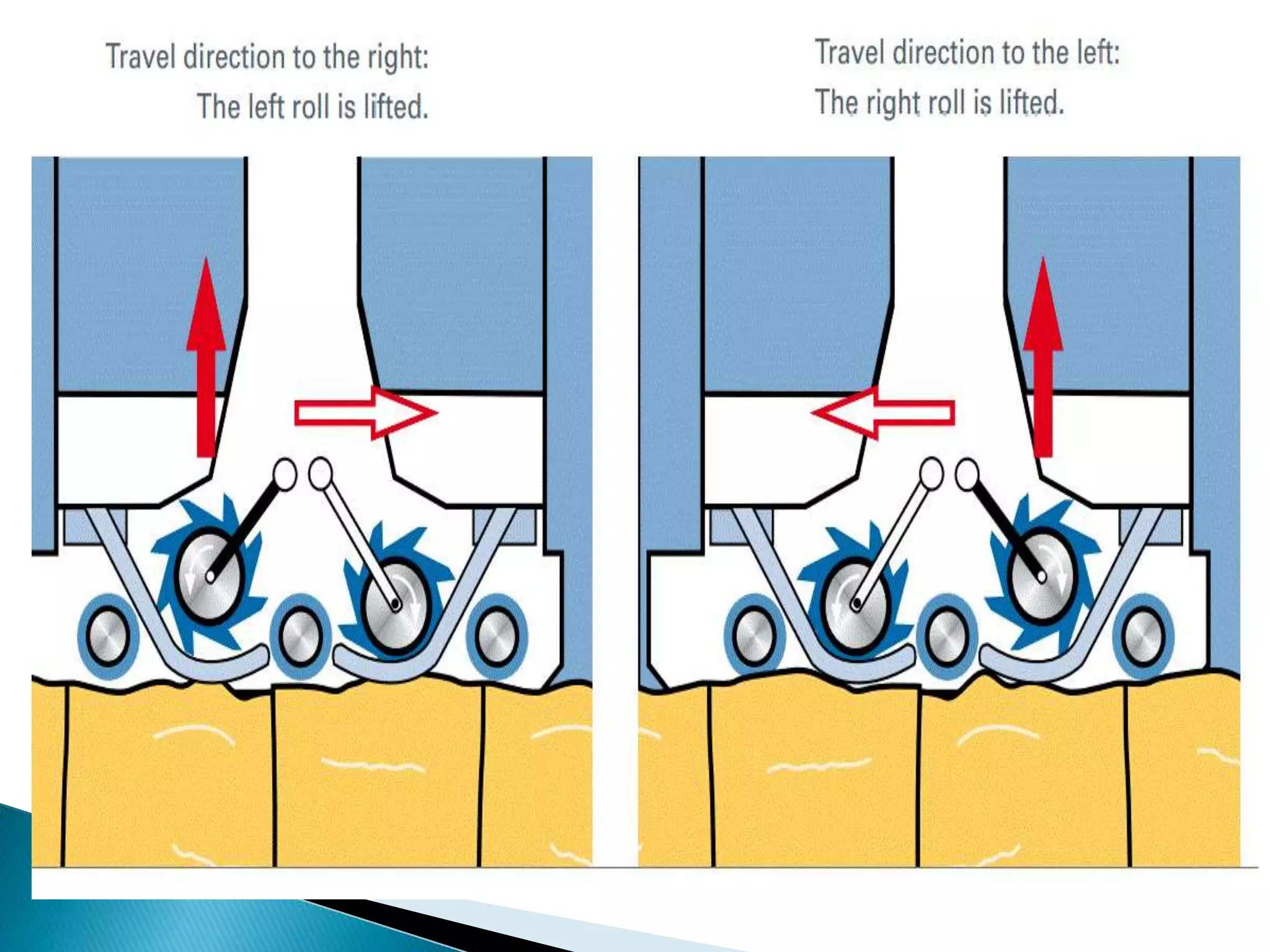 Travel direction to the right:
The left roll is lifted.

Travel direction to the left:
The right roll is lifted.