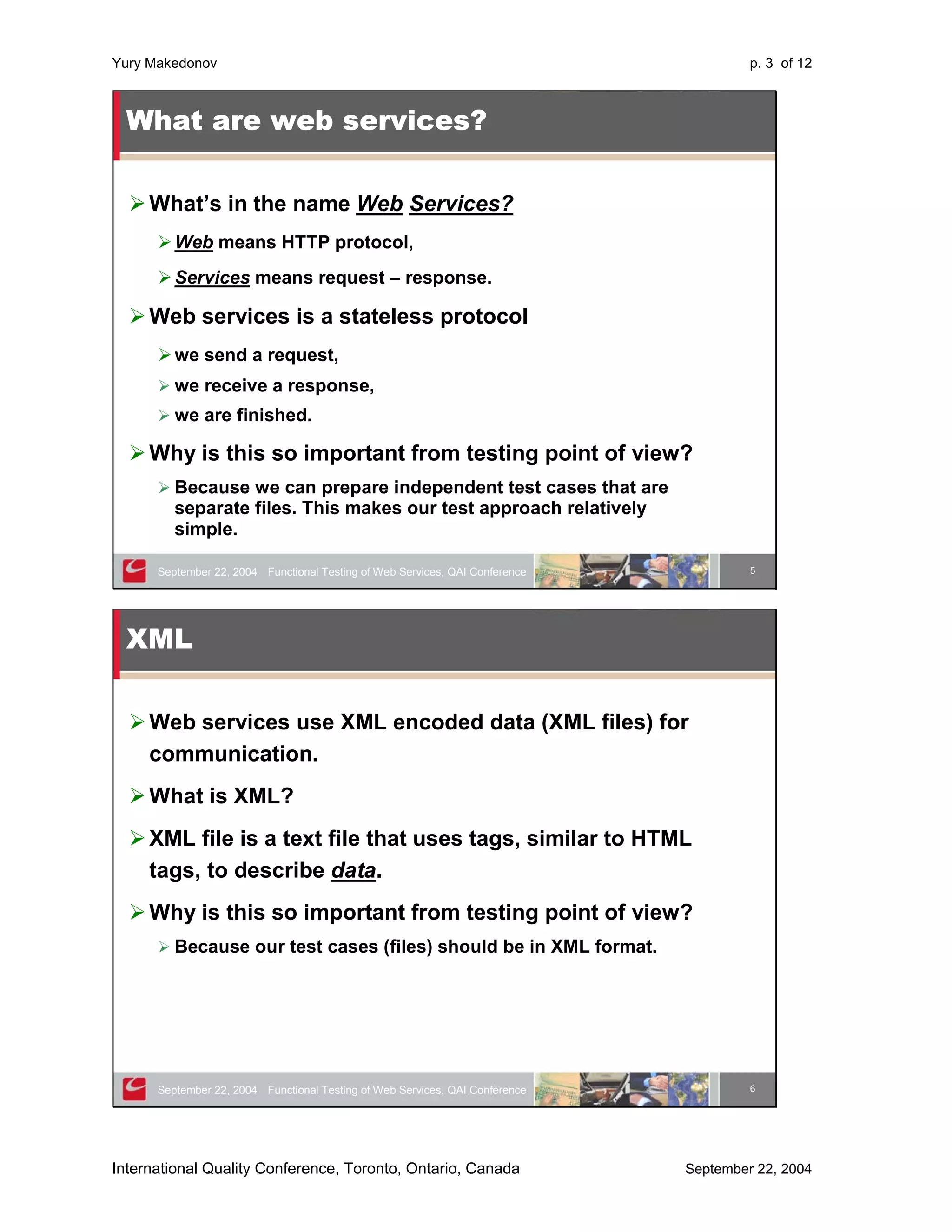 Yury Makedonov p. 3 of 12

What are web services?

➢ What's in the name Web Services?

➢ Web means HTTP protocol,

➢ Services means request – response.

➢ Web services is a stateless protocol

➢ we send a request,

➢ we receive a response,

➢ we are finished.

➢ Why is this so important from testing point of view?

➢ Because we can prepare independent test cases that are separate files. This makes our test approach relatively simple.

September 22, 2004 Functional Testing of Web Services, QAI Conference 5

XML

➢ Web services use XML encoded data (XML files) for communication.

➢ What is XML?

➢ XML file is a text file that uses tags, similar to HTML tags, to describe data.

➢ Why is this so important from testing point of view?

➢ Because our test cases (files) should be in XML format.

September 22, 2004 Functional Testing of Web Services, QAI Conference 6

International Quality Conference, Toronto, Ontario, Canada September 22, 2004