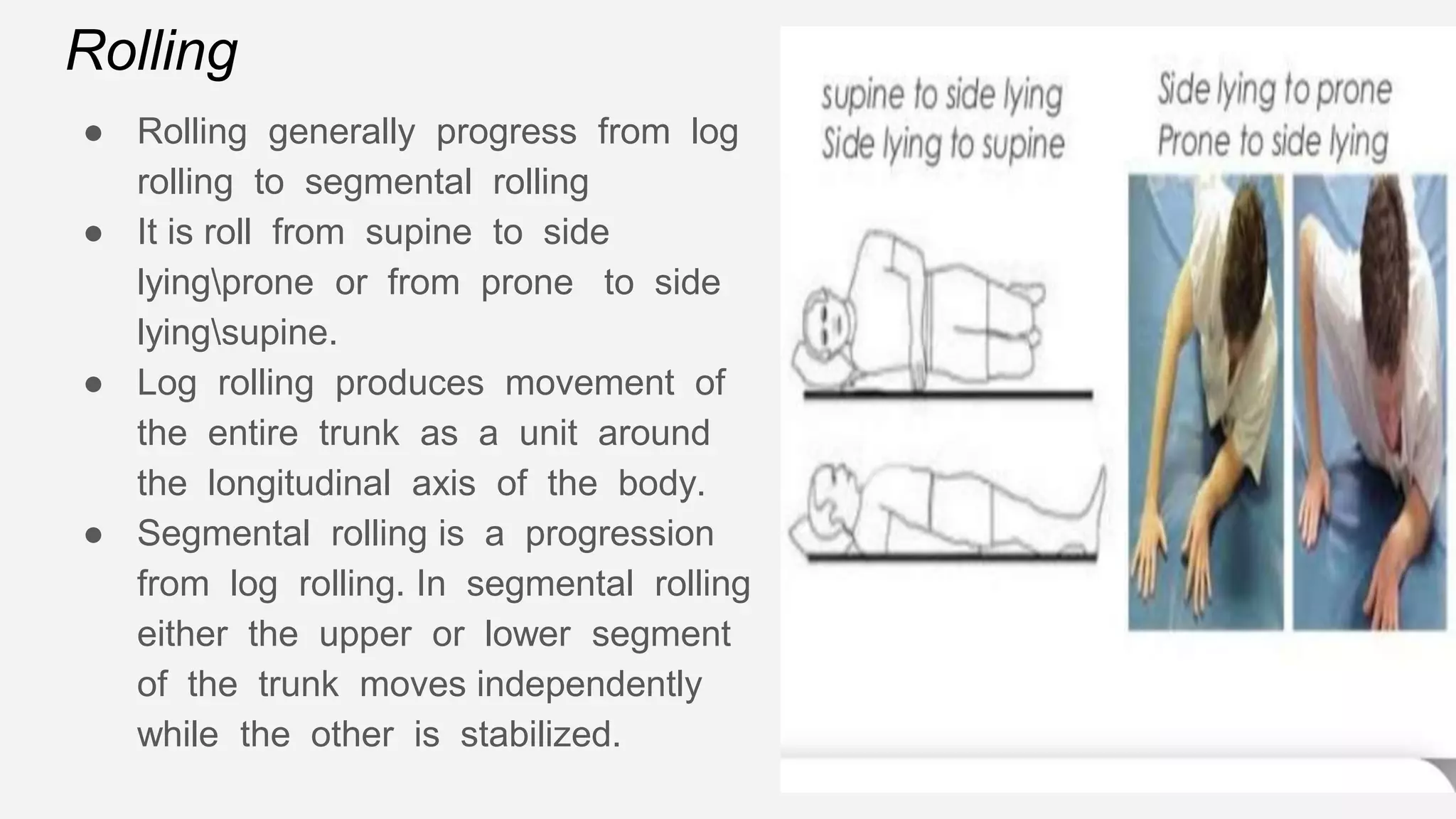 Rolling

● Rolling generally progress from log rolling to segmental rolling
● It is roll from supine to side lying\prone or from prone to side lying\supine.
● Log rolling produces movement of the entire trunk as a unit around the longitudinal axis of the body.
● Segmental rolling is a progression from log rolling. In segmental rolling either the upper or lower segment of the trunk moves independently while the other is stabilized.

supine to side lying
Side lying to supine

Side lying to prone
Prone to side lying