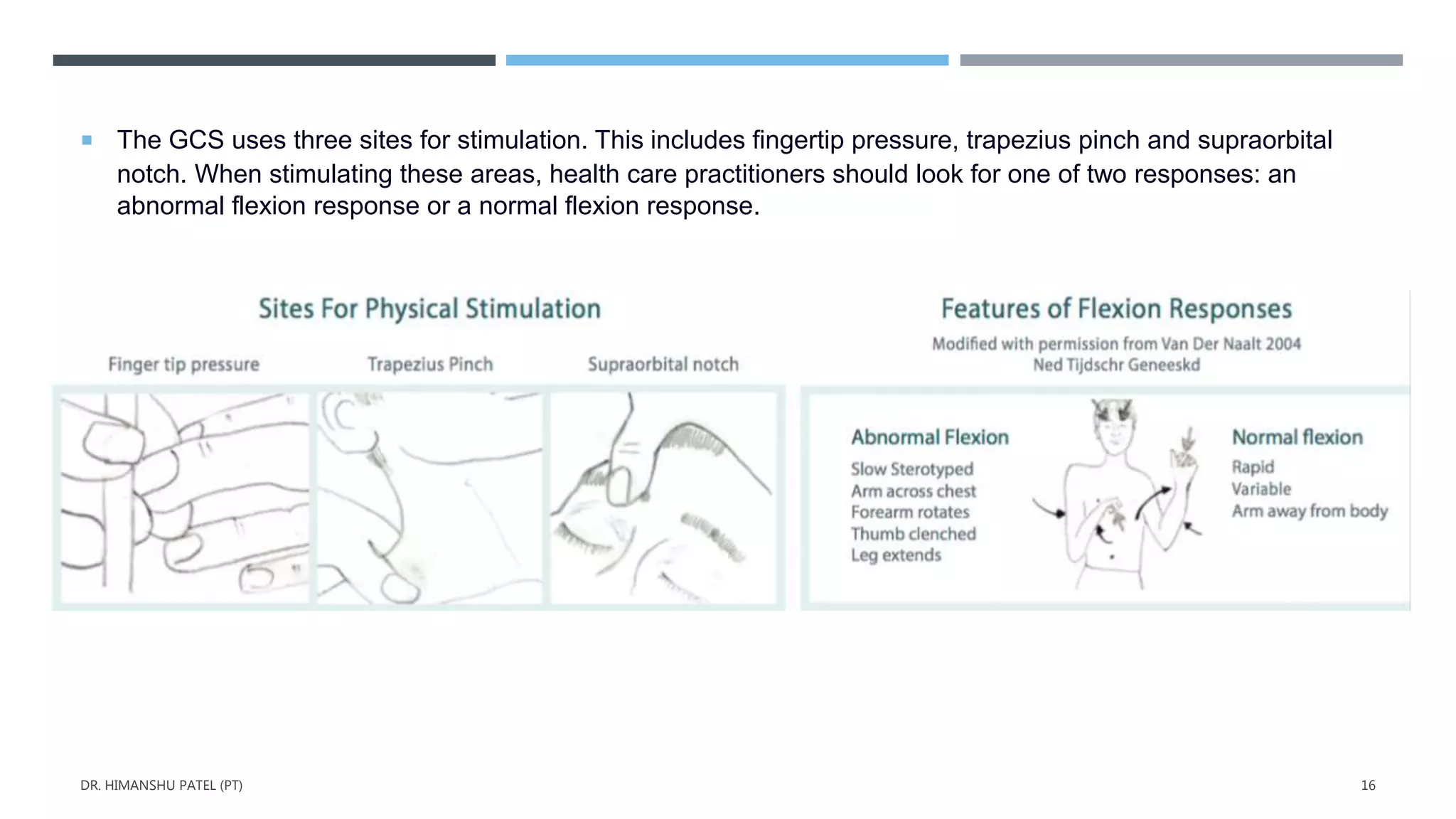 The GCS uses three sites for stimulation. This includes fingertip pressure, trapezius pinch and supraorbital notch. When stimulating these areas, health care practitioners should look for one of two responses: an abnormal flexion response or a normal flexion response.

Sites For Physical Stimulation

Finger tip pressure

Trapezius Pinch

Supraorbital notch

Features of Flexion Responses

Modified with permission from Van Der Naalt 2004
Ned Tijdschr Geneeskd

Abnormal Flexion

Slow Sterotyped
Arm across chest
Forearm rotates
Thumb clenched
Leg extends

Normal flexion

Rapid
Variable
Arm away from body

DR. HIMANSHU PATEL (PT)

16