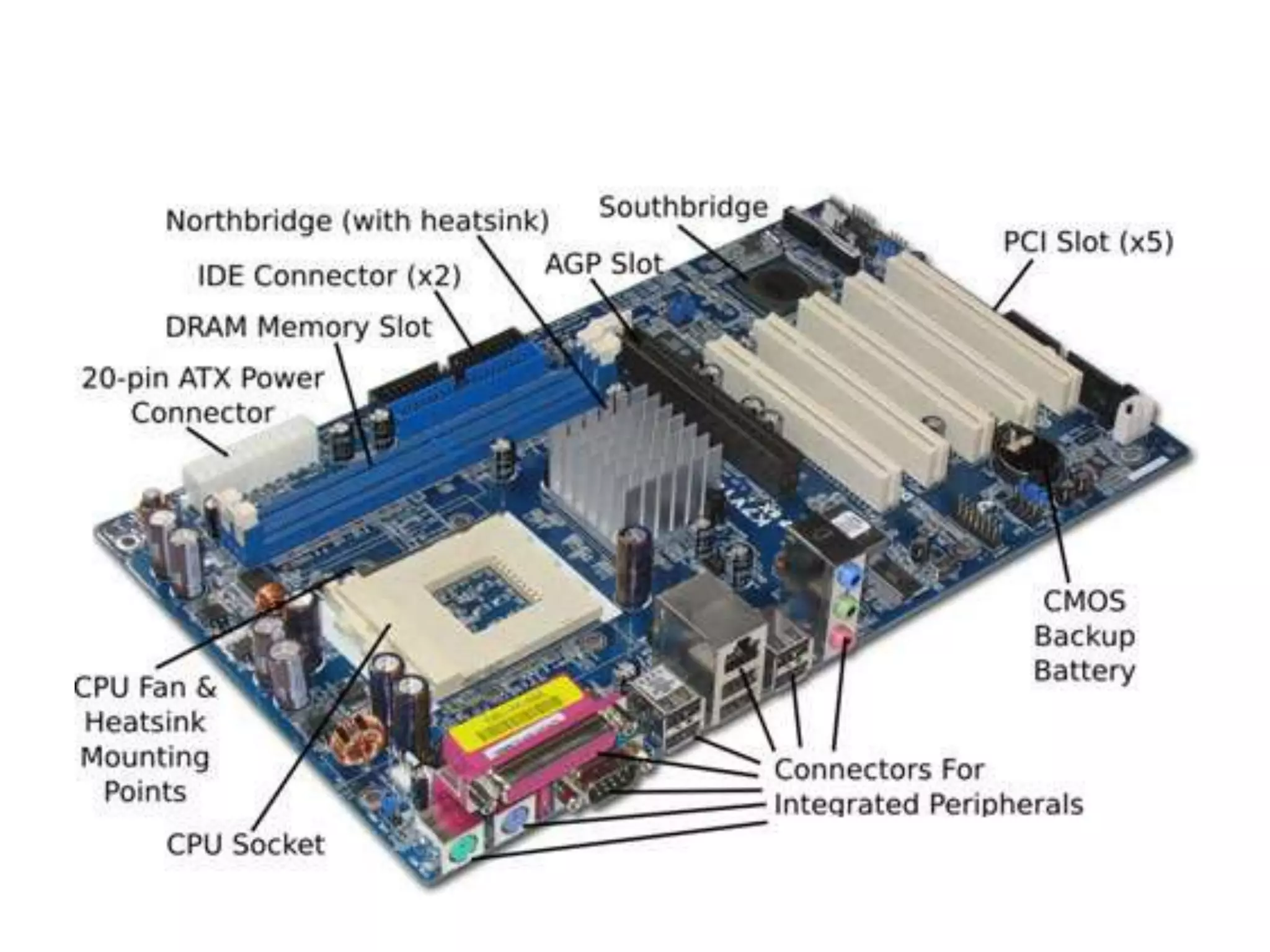 Northbridge (with heatsink)

Southbridge

PCI Slot (x5)

IDE Connector (x2)

AGP Slot

DRAM Memory Slot

20-pin ATX Power Connector

CMOS Backup Battery

CPU Fan & Heatsink Mounting Points

Connectors For Integrated Peripherals

CPU Socket