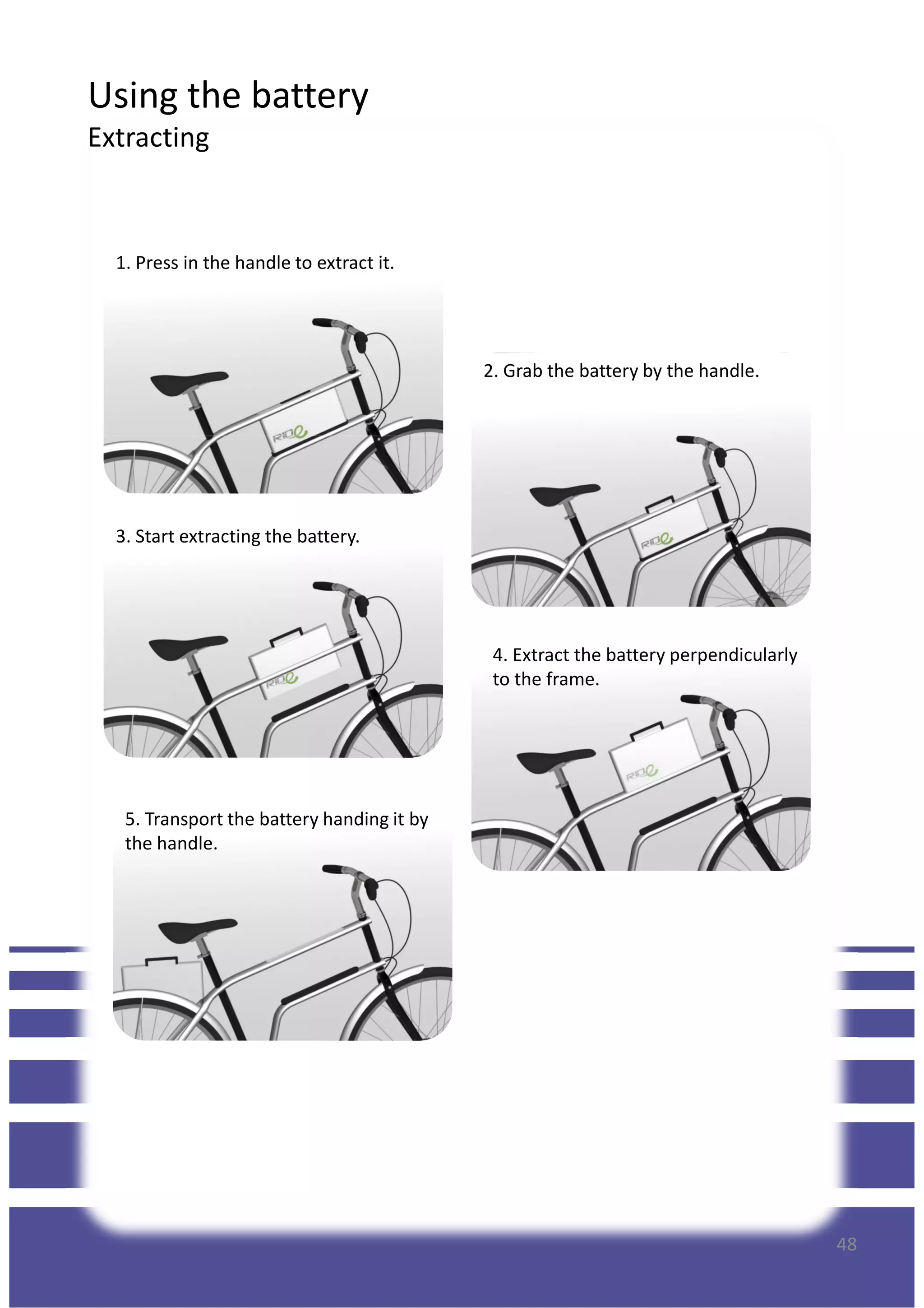 Using the battery
Extracting

1. Press in the handle to extract it.

RIDe

2. Grab the battery by the handle.

RIDe

3. Start extracting the battery.

RIDe

4. Extract the battery perpendicularly to the frame.

RIDe

5. Transport the battery handing it by the handle.

48