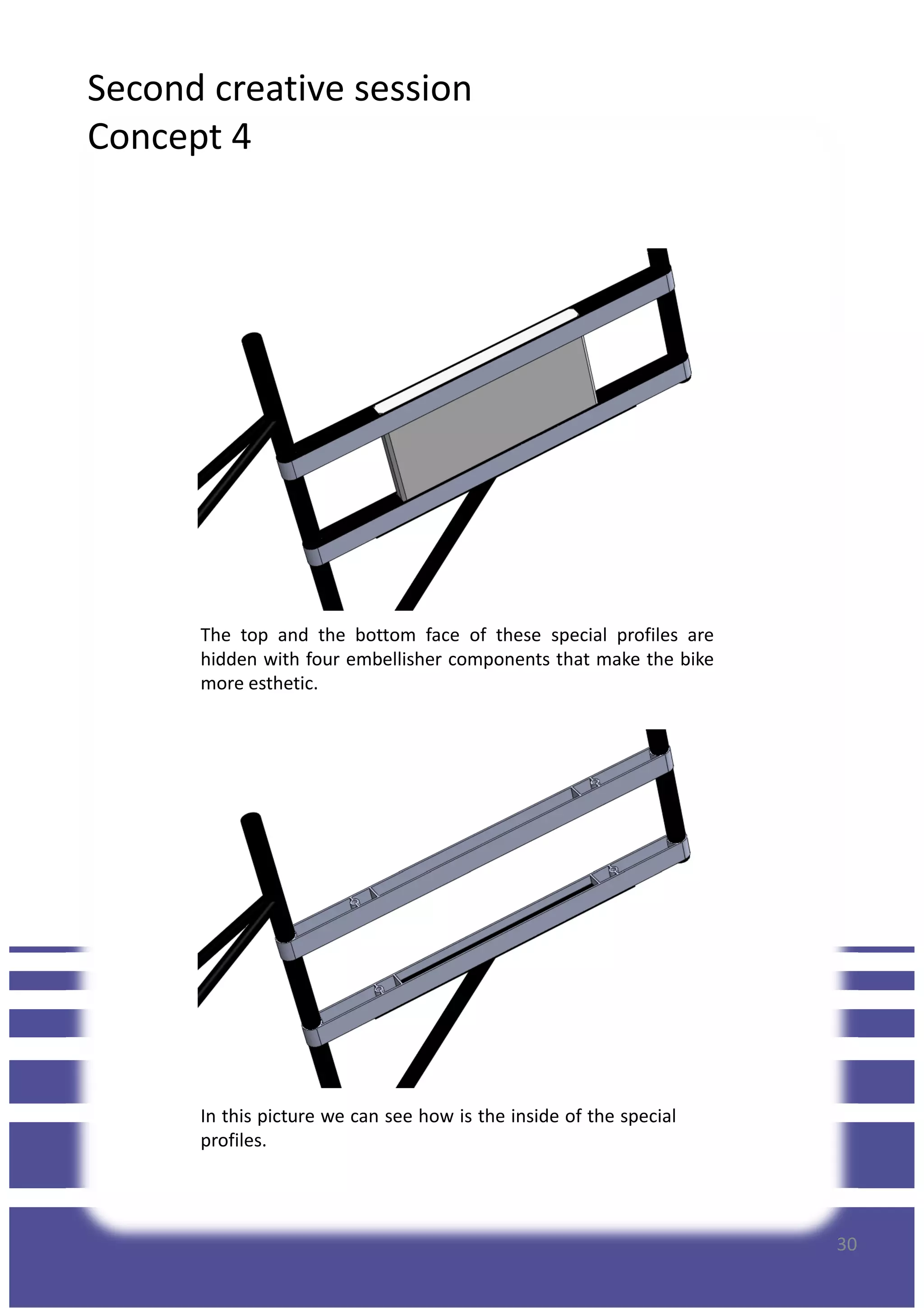 Second creative session
Concept 4

The top and the bottom face of these special profiles are hidden with four embellisher components that make the bike more esthetic.

In this picture we can see how is the inside of the special profiles.

30