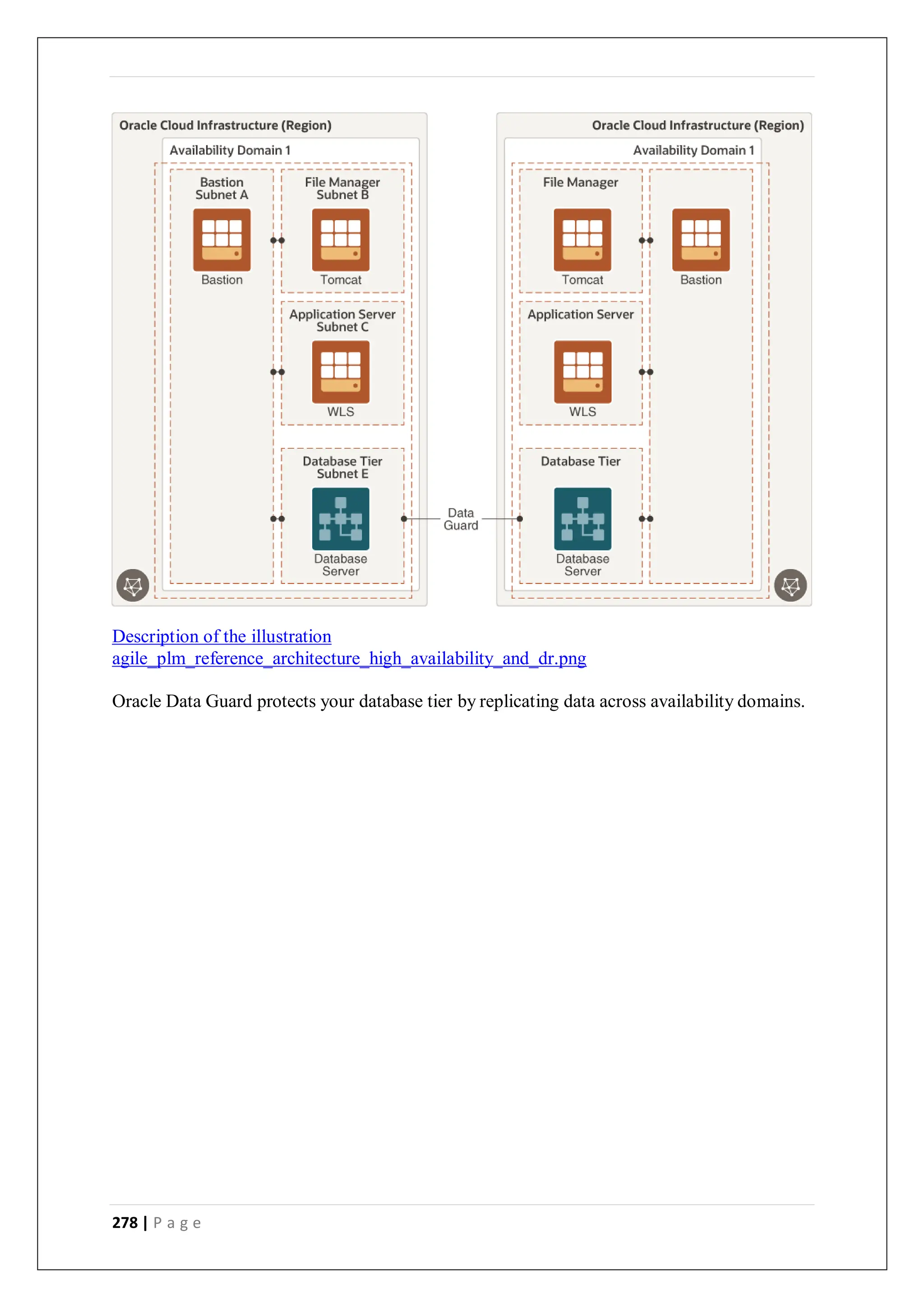 Oracle Cloud Infrastructure (Region)

Availability Domain 1

Bastion Subnet A

Bastion

File Manager Subnet B

Tomcat

Application Server Subnet C

WLS

Database Tier Subnet E

Database Server

Data Guard

Oracle Cloud Infrastructure (Region)

Availability Domain 1

File Manager

Tomcat

Bastion

Application Server

WLS

Database Tier

Database Server

Description of the illustration agile_plm_reference_architecture_high_availability_and_dr.png

Oracle Data Guard protects your database tier by replicating data across availability domains.

278 | P a g e