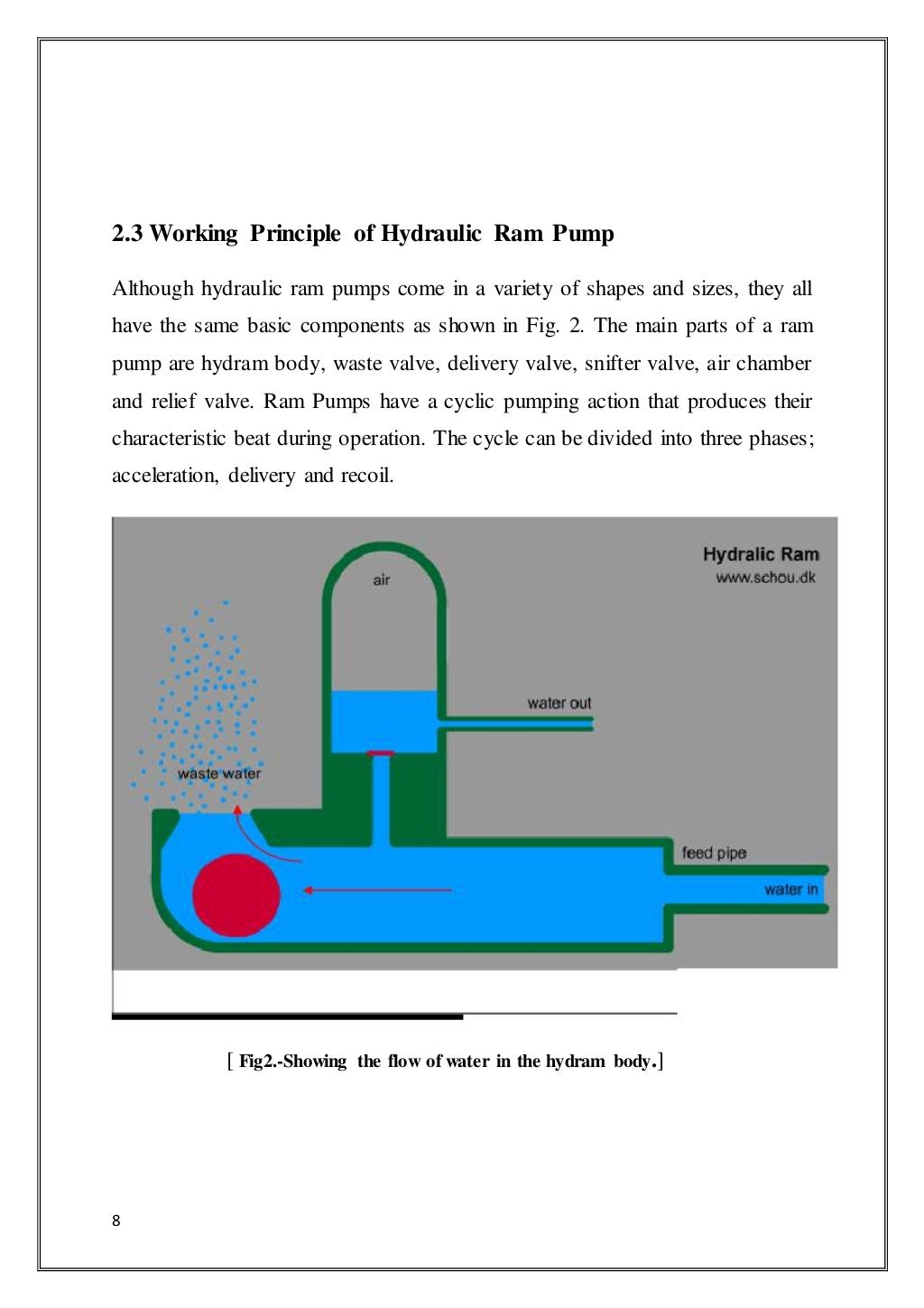 2.3 Working Principle of Hydraulic Ram Pump

Although hydraulic ram pumps come in a variety of shapes and sizes, they all have the same basic components as shown in Fig. 2. The main parts of a ram pump are hydram body, waste valve, delivery valve, snifter valve, air chamber and relief valve. Ram Pumps have a cyclic pumping action that produces their characteristic beat during operation. The cycle can be divided into three phases; acceleration, delivery and recoil.

Hydralic Ram
www.schou.dk

air

water out

waste water

feed pipe

water in

[ Fig2.-Showing the flow of water in the hydram body.]

8