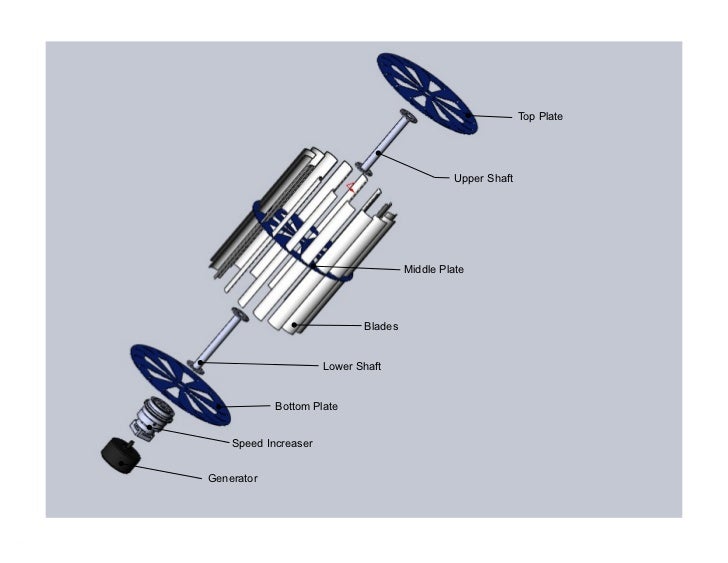 Top Plate

Upper Shaft

Middle Plate

Blades

Lower Shaft

Bottom Plate

Speed Increaser

Generator