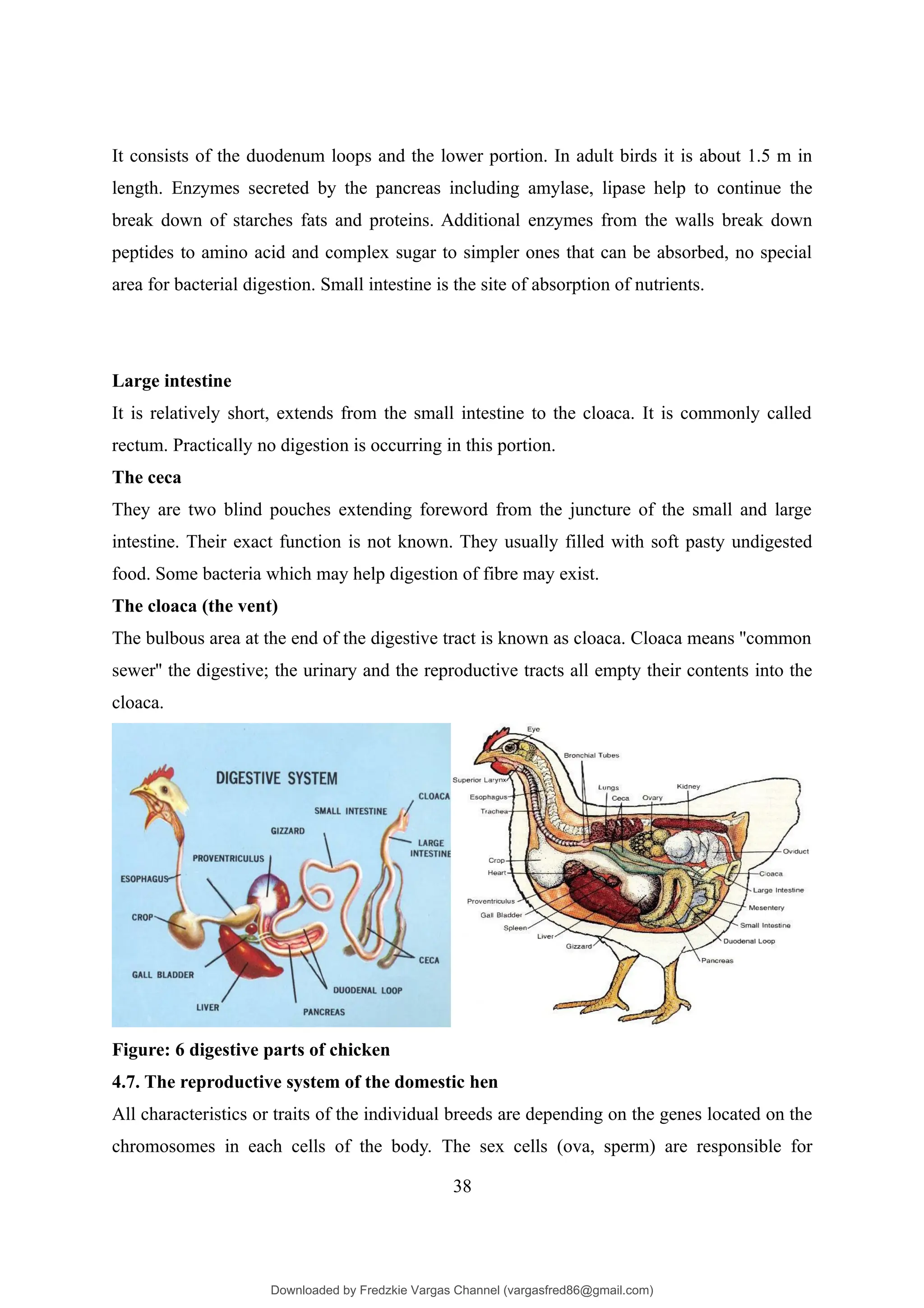 It consists of the duodenum loops and the lower portion. In adult birds it is about 1.5 m in length. Enzymes secreted by the pancreas including amylase, lipase help to continue the break down of starches fats and proteins. Additional enzymes from the walls break down peptides to amino acid and complex sugar to simpler ones that can be absorbed, no special area for bacterial digestion. Small intestine is the site of absorption of nutrients.

**Large intestine**

It is relatively short, extends from the small intestine to the cloaca. It is commonly called rectum. Practically no digestion is occurring in this portion.

**The ceca**

They are two blind pouches extending foreword from the juncture of the small and large intestine. Their exact function is not known. They usually filled with soft pasty undigested food. Some bacteria which may help digestion of fibre may exist.

**The cloaca (the vent)**

The bulbous area at the end of the digestive tract is known as cloaca. Cloaca means "common sewer" the digestive; the urinary and the reproductive tracts all empty their contents into the cloaca.

DIGESTIVE SYSTEM
CLOACA
SMALL INTESTINE
GIZZARD
LARGE INTESTINE
PROVENTRICULUS
ESOPHAGUS
CROP
CECA
GALL BLADDER
DUODENAL LOOP
LIVER
PANCREAS

Eye
Bronchial Tubes
Superior Larynx
Lungs
Kidney
Esophagus
Ceca
Ovary
Trachea
Oviduct
Crop
Heart
Cloaca
Large Intestine
Proventriculus
Mesentery
Gall Bladder
Spleen
Small Intestine
Liver
Duodenal Loop
Gizzard
Pancreas

**Figure: 6 digestive parts of chicken**

**4.7. The reproductive system of the domestic hen**

All characteristics or traits of the individual breeds are depending on the genes located on the chromosomes in each cells of the body. The sex cells (ova, sperm) are responsible for

38

Downloaded by Fredzkie Vargas Channel (vargasfred86@gmail.com)