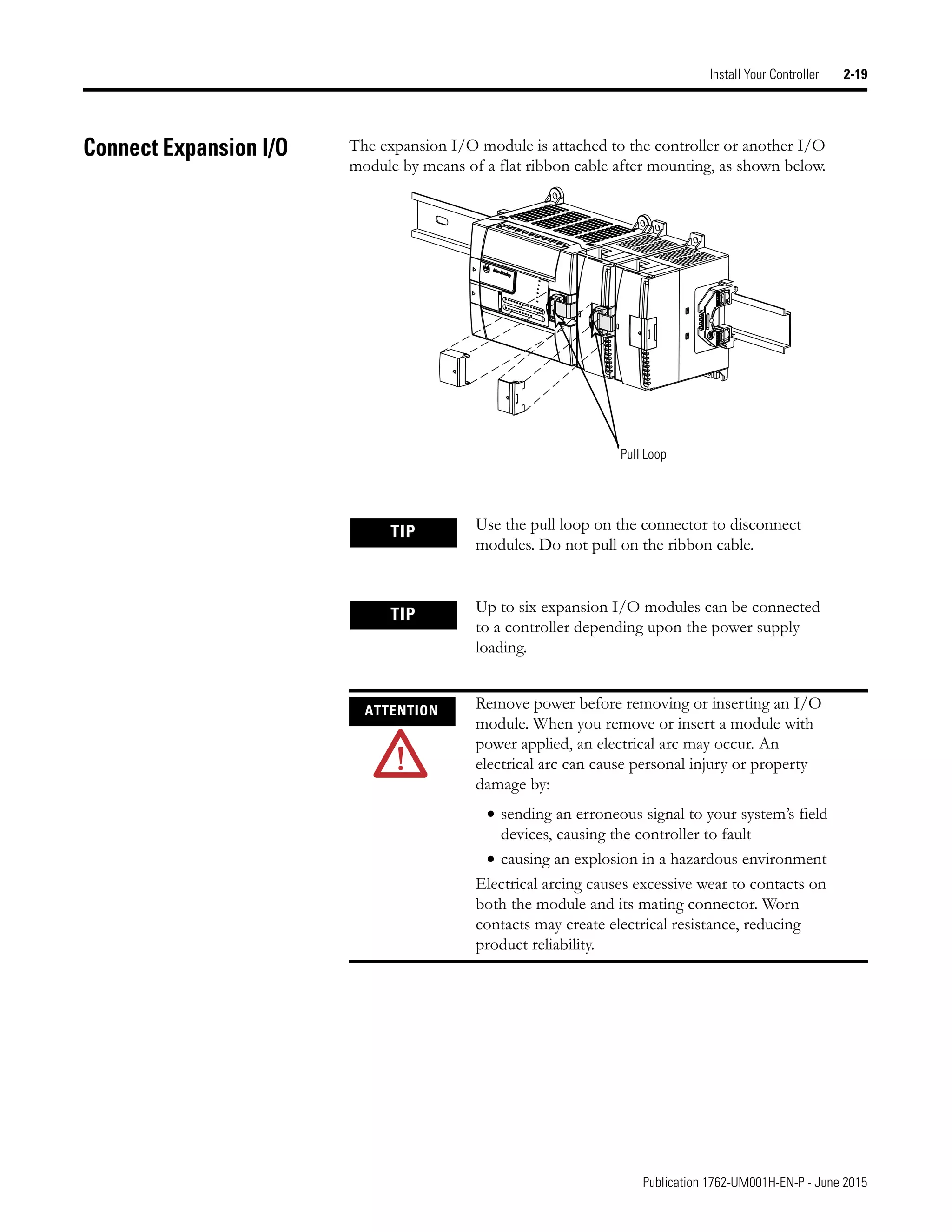 Install Your Controller 2-19

Connect Expansion I/O

The expansion I/O module is attached to the controller or another I/O module by means of a flat ribbon cable after mounting, as shown below.

Allen-Bradley

Pull Loop

TIP

Use the pull loop on the connector to disconnect modules. Do not pull on the ribbon cable.

TIP

Up to six expansion I/O modules can be connected to a controller depending upon the power supply loading.

ATTENTION

Remove power before removing or inserting an I/O module. When you remove or insert a module with power applied, an electrical arc may occur. An electrical arc can cause personal injury or property damage by:

• sending an erroneous signal to your system's field devices, causing the controller to fault
• causing an explosion in a hazardous environment

Electrical arcing causes excessive wear to contacts on both the module and its mating connector. Worn contacts may create electrical resistance, reducing product reliability.

Publication 1762-UM001H-EN-P - June 2015