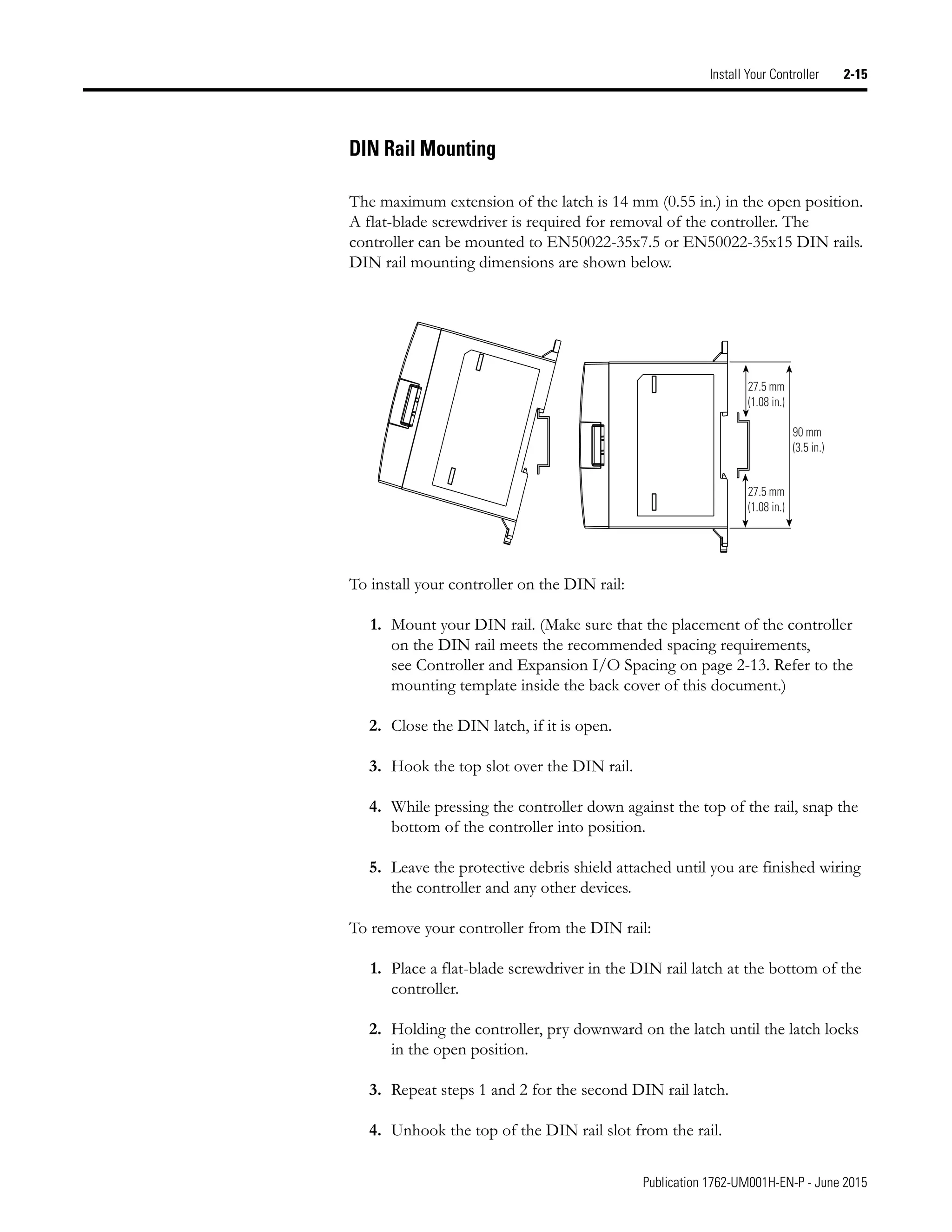 Install Your Controller 2-15

DIN Rail Mounting

The maximum extension of the latch is 14 mm (0.55 in.) in the open position. A flat-blade screwdriver is required for removal of the controller. The controller can be mounted to EN50022-35x7.5 or EN50022-35x15 DIN rails. DIN rail mounting dimensions are shown below.

27.5 mm (1.08 in.)
90 mm (3.5 in.)
27.5 mm (1.08 in.)

To install your controller on the DIN rail:

1. Mount your DIN rail. (Make sure that the placement of the controller on the DIN rail meets the recommended spacing requirements, see Controller and Expansion I/O Spacing on page 2-13. Refer to the mounting template inside the back cover of this document.)

2. Close the DIN latch, if it is open.

3. Hook the top slot over the DIN rail.

4. While pressing the controller down against the top of the rail, snap the bottom of the controller into position.

5. Leave the protective debris shield attached until you are finished wiring the controller and any other devices.

To remove your controller from the DIN rail:

1. Place a flat-blade screwdriver in the DIN rail latch at the bottom of the controller.

2. Holding the controller, pry downward on the latch until the latch locks in the open position.

3. Repeat steps 1 and 2 for the second DIN rail latch.

4. Unhook the top of the DIN rail slot from the rail.

Publication 1762-UM001H-EN-P - June 2015