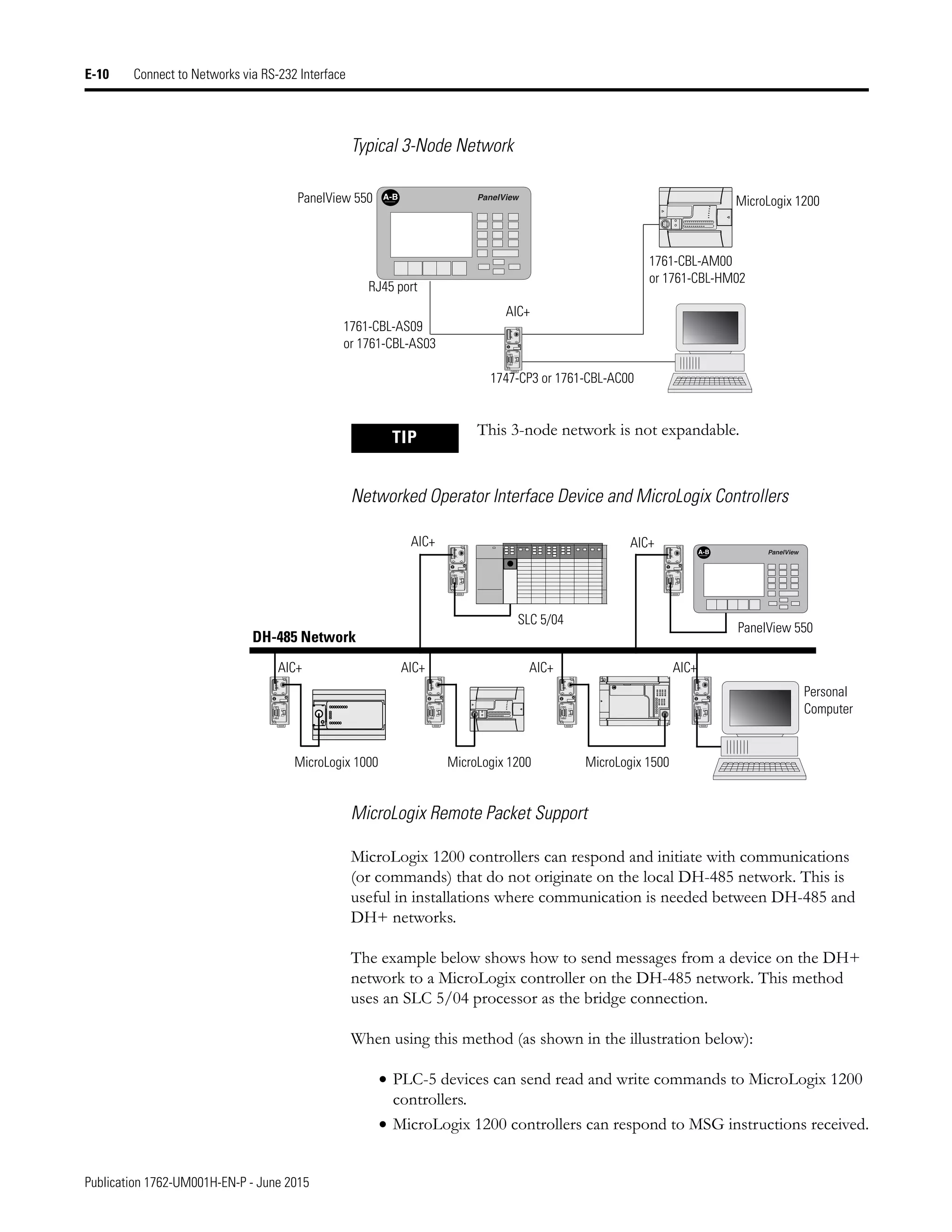 E-10 Connect to Networks via RS-232 Interface

Typical 3-Node Network

PanelView 550
A-B
PanelView
MicroLogix 1200
1761-CBL-AM00
or 1761-CBL-HM02
RJ45 port
AIC+
1761-CBL-AS09
or 1761-CBL-AS03
1747-CP3 or 1761-CBL-AC00

TIP
This 3-node network is not expandable.

Networked Operator Interface Device and MicroLogix Controllers

AIC+
AIC+
A-B
PanelView
SLC 5/04
PanelView 550
DH-485 Network
AIC+
AIC+
AIC+
AIC+
Personal Computer
MicroLogix 1000
MicroLogix 1200
MicroLogix 1500

MicroLogix Remote Packet Support

MicroLogix 1200 controllers can respond and initiate with communications (or commands) that do not originate on the local DH-485 network. This is useful in installations where communication is needed between DH-485 and DH+ networks.

The example below shows how to send messages from a device on the DH+ network to a MicroLogix controller on the DH-485 network. This method uses an SLC 5/04 processor as the bridge connection.

When using this method (as shown in the illustration below):

• PLC-5 devices can send read and write commands to MicroLogix 1200 controllers.
• MicroLogix 1200 controllers can respond to MSG instructions received.

Publication 1762-UM001H-EN-P - June 2015