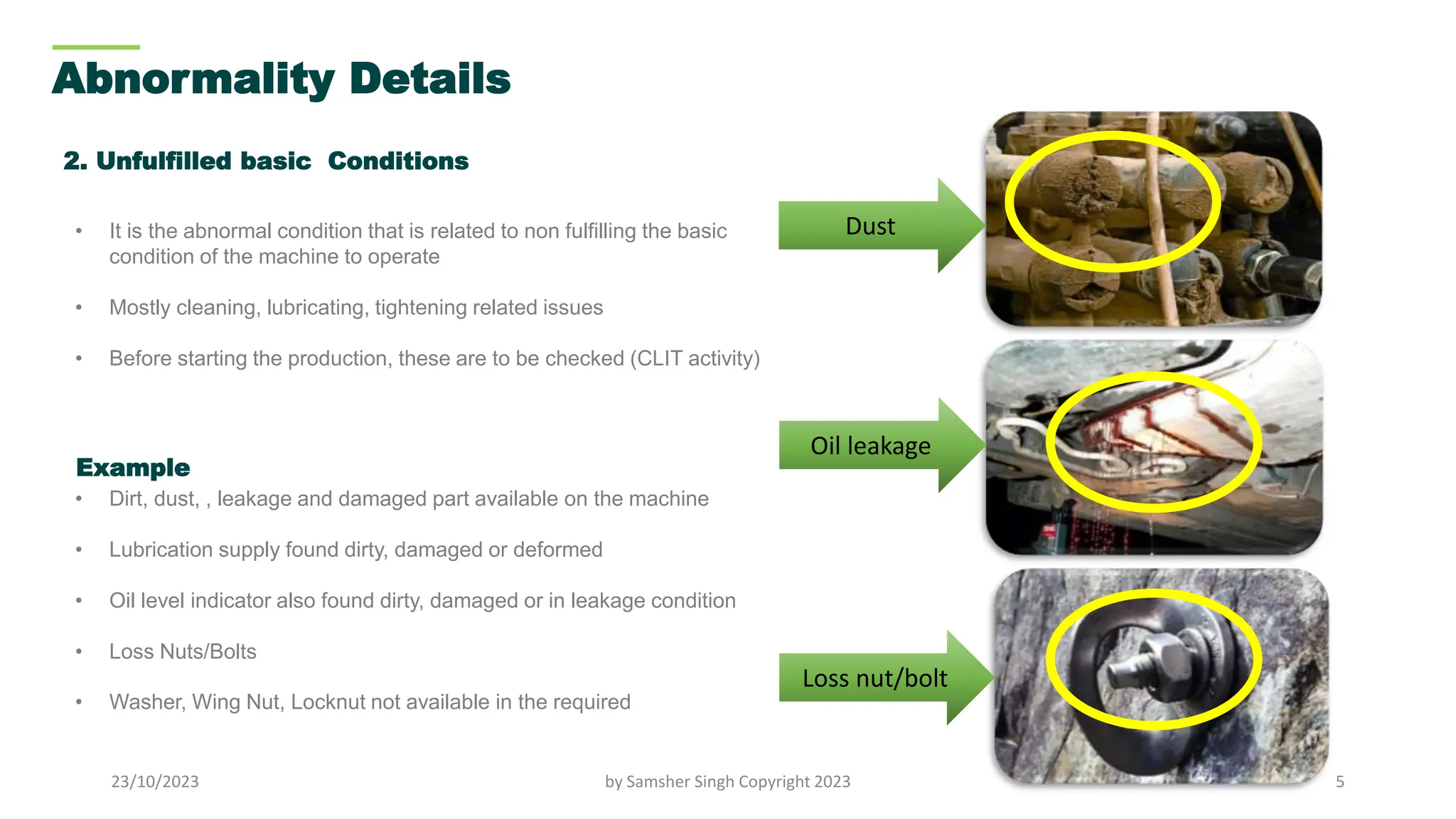 Abnormality Details

2. Unfulfilled basic  Conditions

• It is the abnormal condition that is related to non fulfilling the basic condition of the machine to operate

• Mostly cleaning, lubricating, tightening related issues

• Before starting the production, these are to be checked (CLIT activity)

Example

• Dirt, dust, , leakage and damaged part available on the machine

• Lubrication supply found dirty, damaged or deformed

• Oil level indicator also found dirty, damaged or in leakage condition

• Loss Nuts/Bolts

• Washer, Wing Nut, Locknut not available in the required

Dust

Oil leakage

Loss nut/bolt

23/10/2023

by Samsher Singh Copyright 2023

5