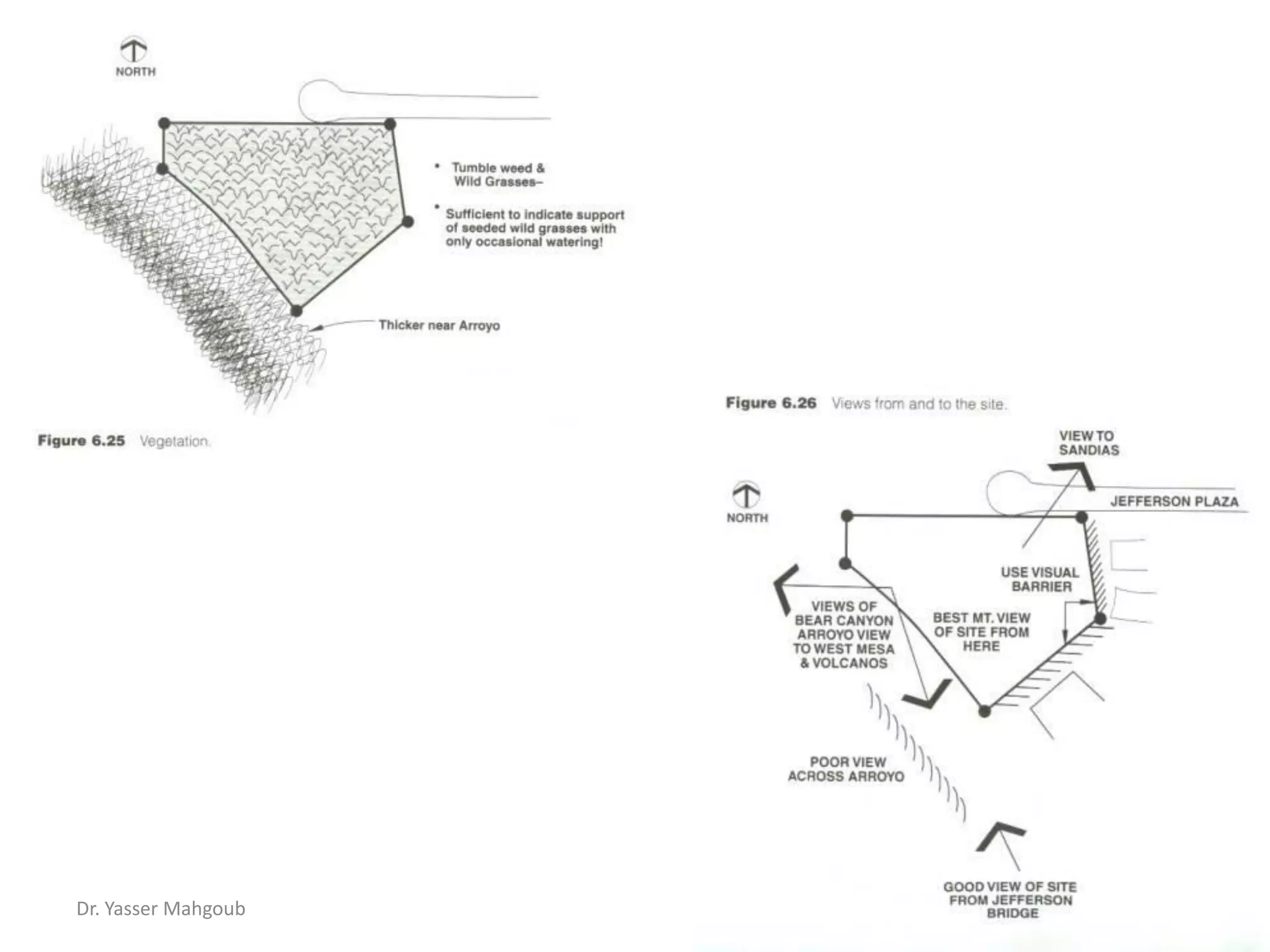 NORTH

• Tumble weed & Wild Grasses–

• Sufficient to indicate support of seeded wild grasses with only occasional watering!

Thicker near Arroyo

Figure 6.25 Vegetation.

Figure 6.26 Views from and to the site.

VIEW TO SANDIAS

NORTH

JEFFERSON PLAZA

USE VISUAL BARRIER

VIEWS OF BEAR CANYON ARROYO VIEW TO WEST MESA & VOLCANOS

BEST MT. VIEW OF SITE FROM HERE

POOR VIEW ACROSS ARROYO

GOOD VIEW OF SITE FROM JEFFERSON BRIDGE

Dr. Yasser Mahgoub