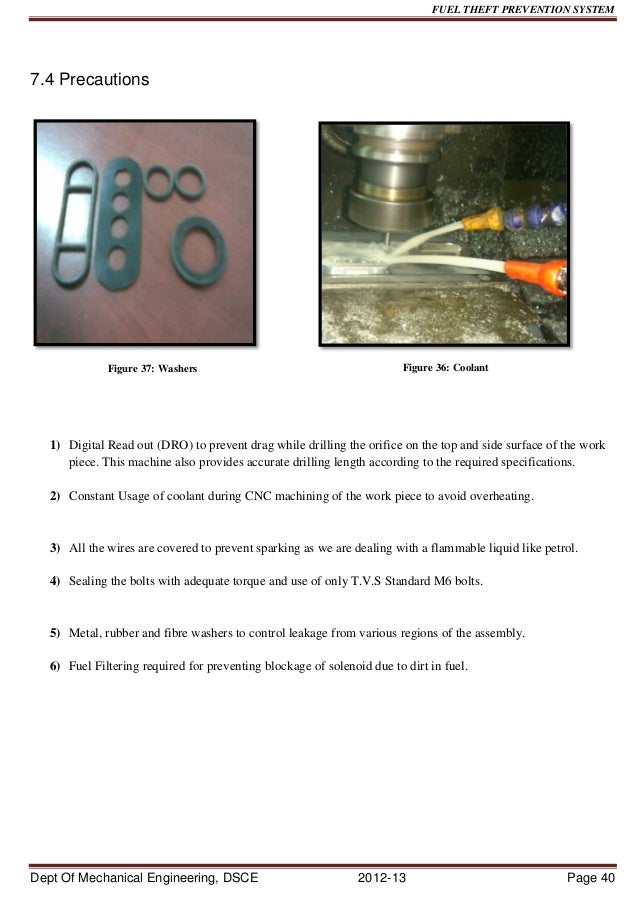 FUEL THEFT PREVENTION SYSTEM

7.4 Precautions

Figure 37: Washers

Figure 36: Coolant

1) Digital Read out (DRO) to prevent drag while drilling the orifice on the top and side surface of the work piece. This machine also provides accurate drilling length according to the required specifications.

2) Constant Usage of coolant during CNC machining of the work piece to avoid overheating.

3) All the wires are covered to prevent sparking as we are dealing with a flammable liquid like petrol.

4) Sealing the bolts with adequate torque and use of only T.V.S Standard M6 bolts.

5) Metal, rubber and fibre washers to control leakage from various regions of the assembly.

6) Fuel Filtering required for preventing blockage of solenoid due to dirt in fuel.

Dept Of Mechanical Engineering, DSCE 2012-13 Page 40