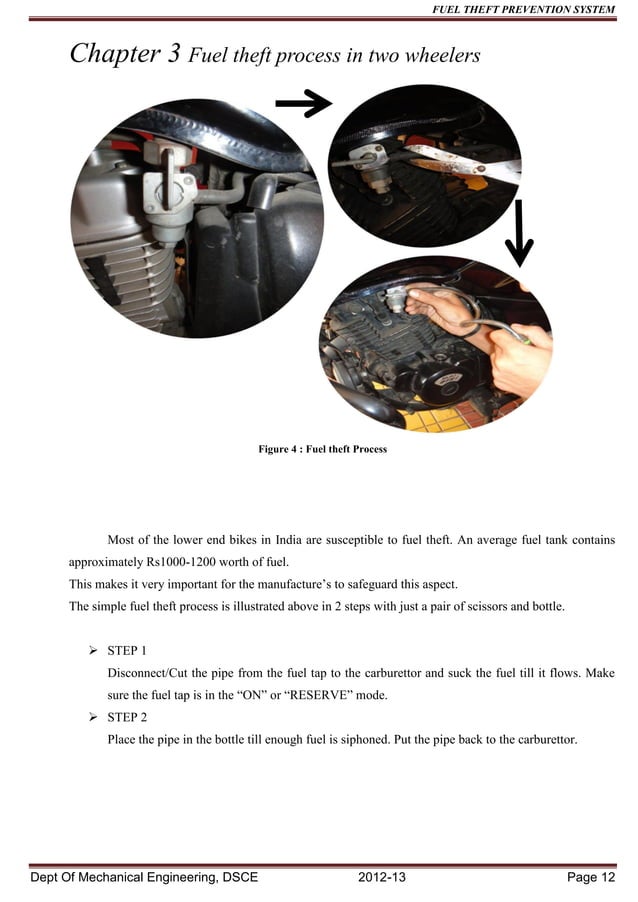 FUEL THEFT PREVENTION SYSTEM

Chapter 3 Fuel theft process in two wheelers

Figure 4 : Fuel theft Process

Most of the lower end bikes in India are susceptible to fuel theft. An average fuel tank contains approximately Rs1000-1200 worth of fuel.

This makes it very important for the manufacture's to safeguard this aspect.

The simple fuel theft process is illustrated above in 2 steps with just a pair of scissors and bottle.

➢ STEP 1
Disconnect/Cut the pipe from the fuel tap to the carburettor and suck the fuel till it flows. Make sure the fuel tap is in the "ON" or "RESERVE" mode.

➢ STEP 2
Place the pipe in the bottle till enough fuel is siphoned. Put the pipe back to the carburettor.

Dept Of Mechanical Engineering, DSCE 2012-13 Page 12