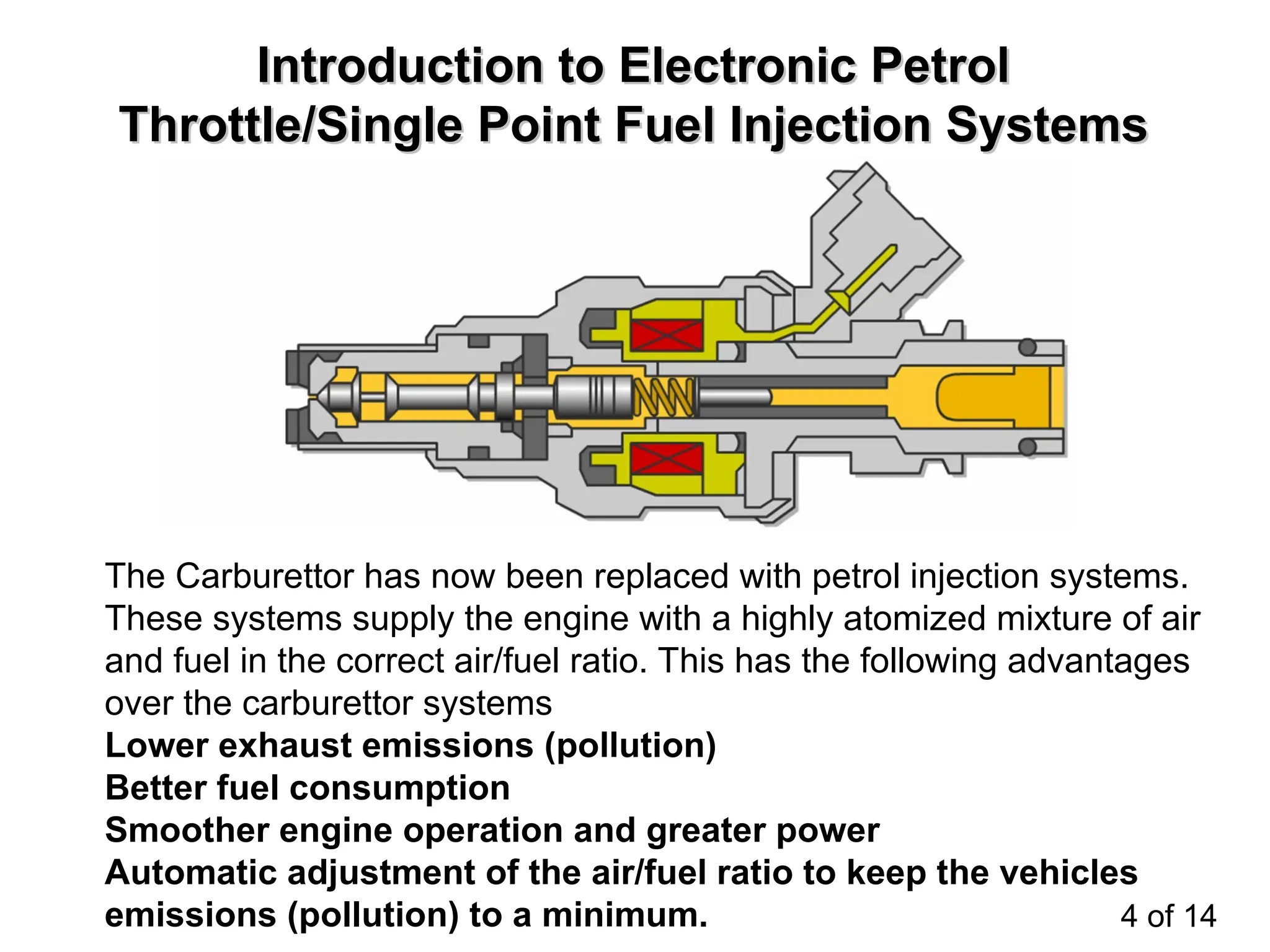 Introduction to Electronic Petrol Throttle/Single Point Fuel Injection Systems

The Carburettor has now been replaced with petrol injection systems. These systems supply the engine with a highly atomized mixture of air and fuel in the correct air/fuel ratio. This has the following advantages over the carburettor systems

Lower exhaust emissions (pollution)
Better fuel consumption
Smoother engine operation and greater power
Automatic adjustment of the air/fuel ratio to keep the vehicles emissions (pollution) to a minimum.

4 of 14