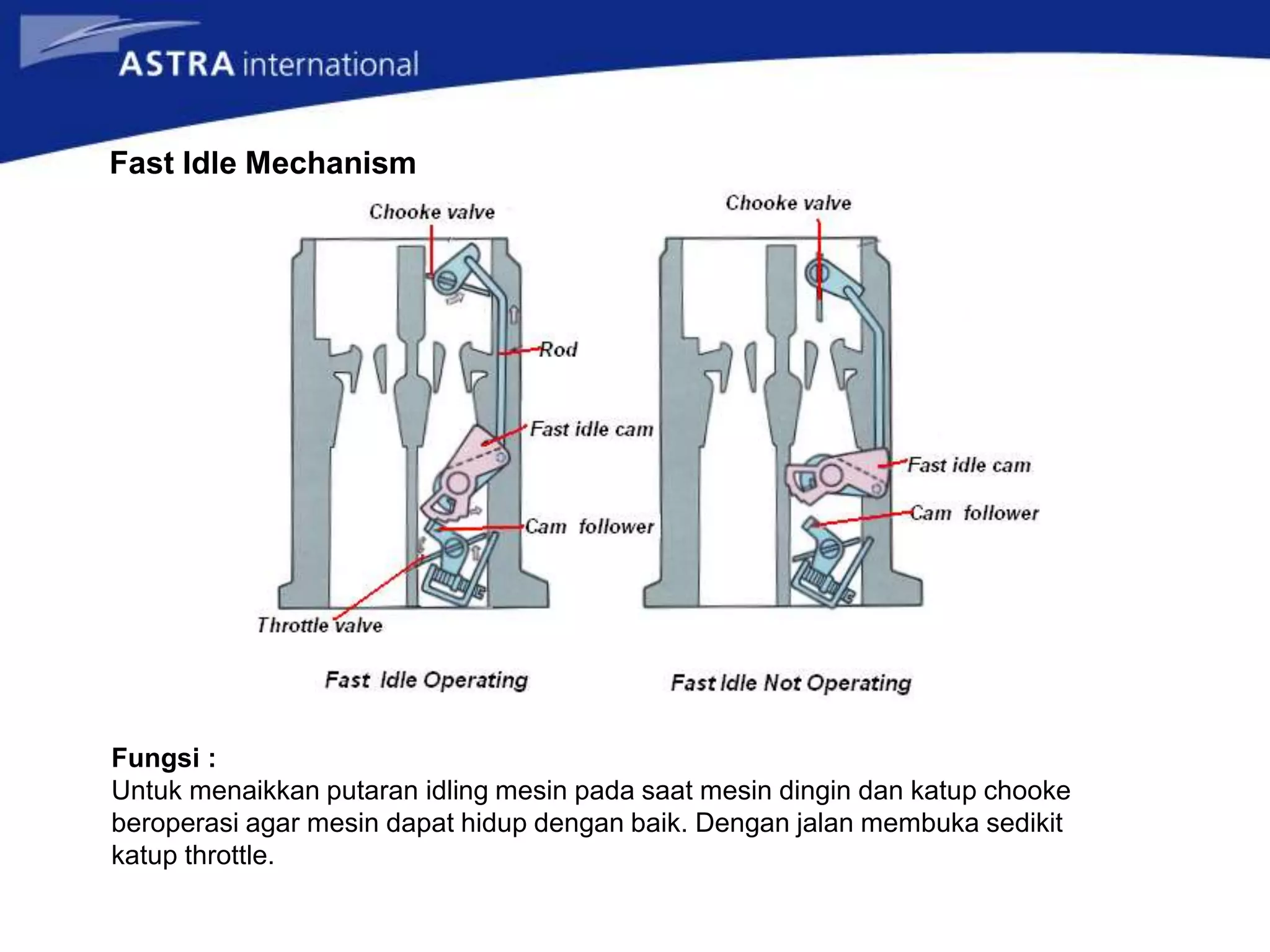 ASTRA international

Fast Idle Mechanism

Chooke valve

Rod

Fast idle cam

Cam follower

Throttle valve

Fast Idle Operating

Chooke valve

Fast idle cam

Cam follower

Fast Idle Not Operating

Fungsi :
Untuk menaikkan putaran idling mesin pada saat mesin dingin dan katup chooke beroperasi agar mesin dapat hidup dengan baik. Dengan jalan membuka sedikit katup throttle.